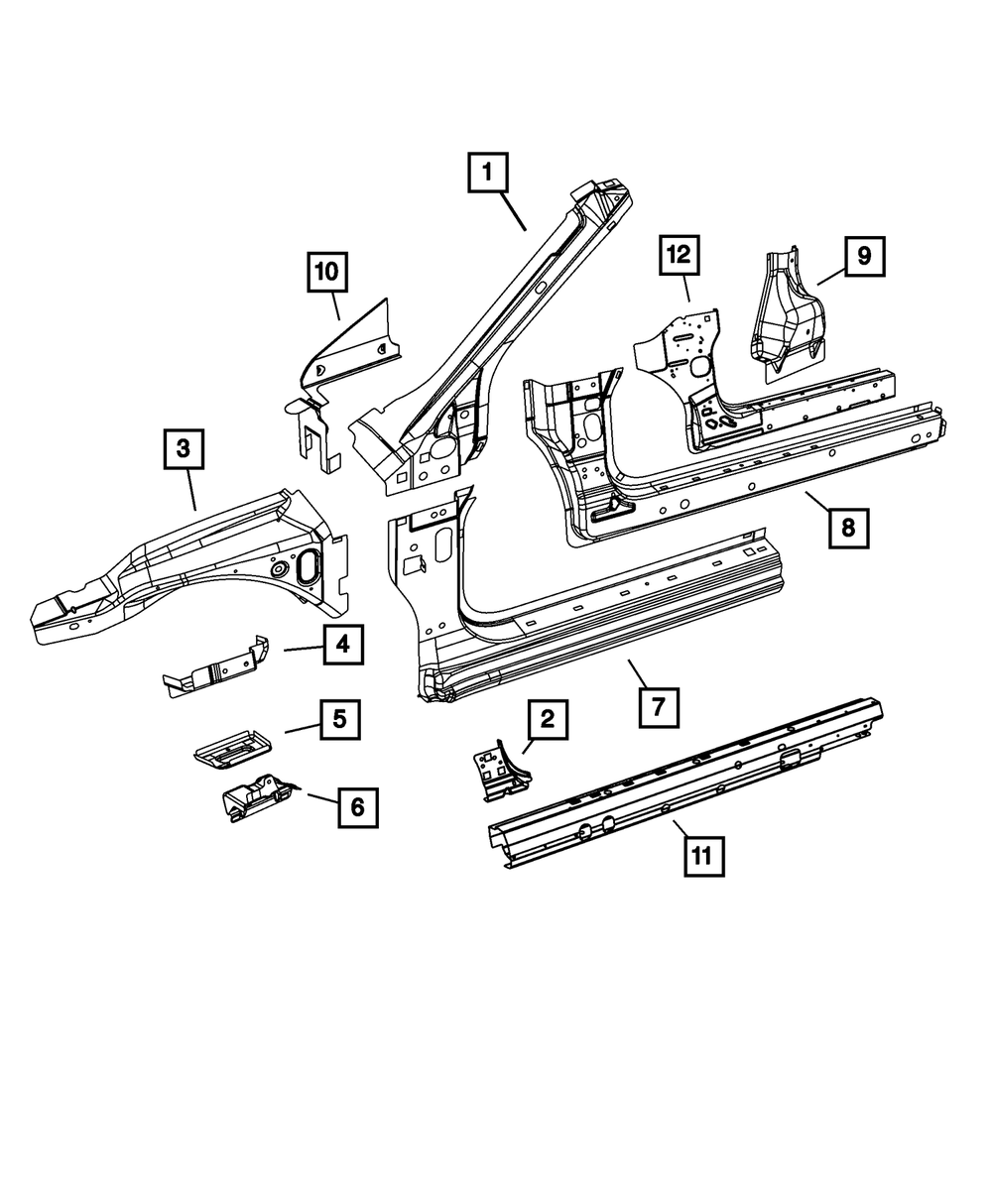 1
10
12
9
3
8
4
7
5
2
6
11