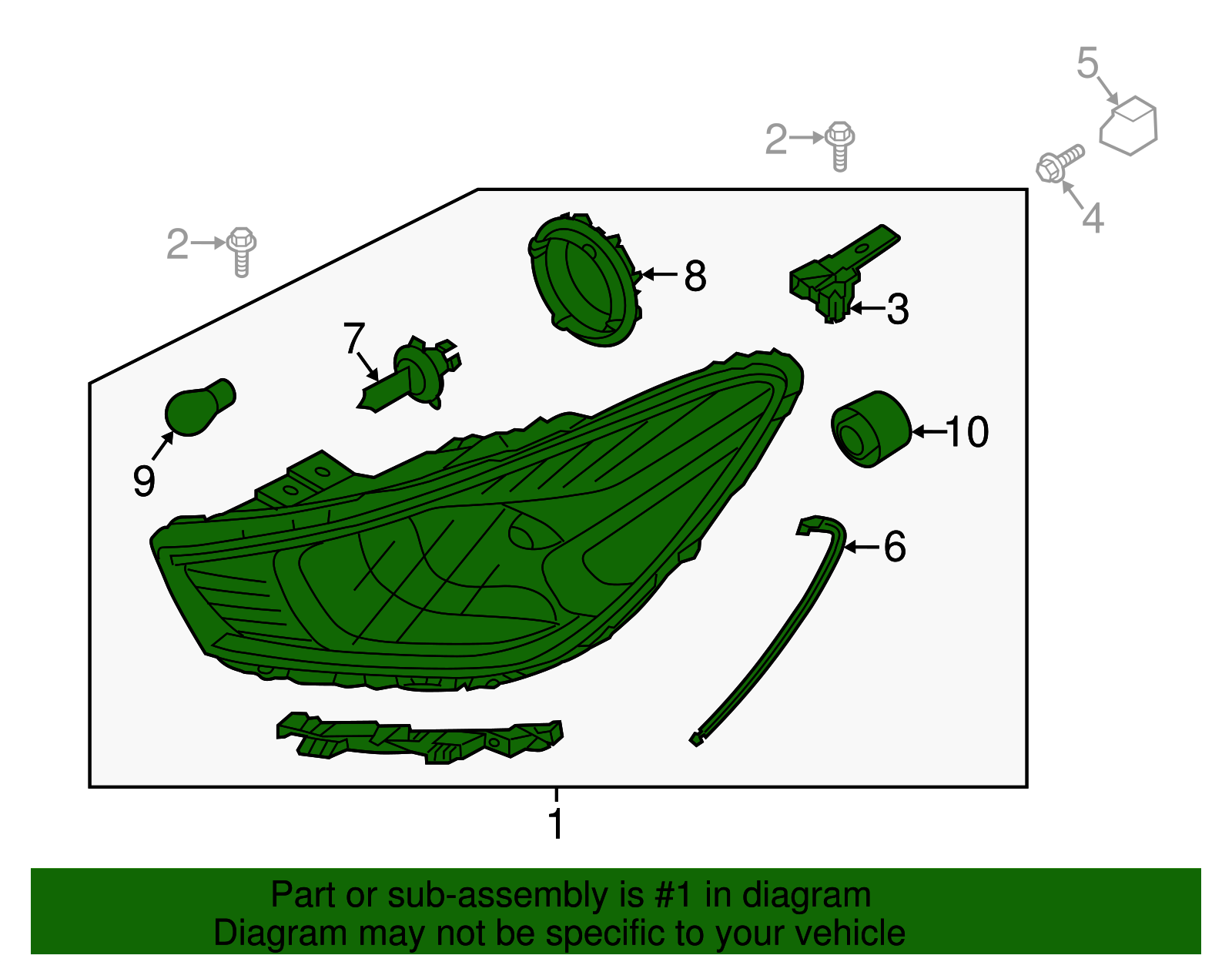 5
2
4
2
8
3
7
9
10
6
1
Part or sub-assembly is #1 in diagram
Diagram may not be specific to your vehicle