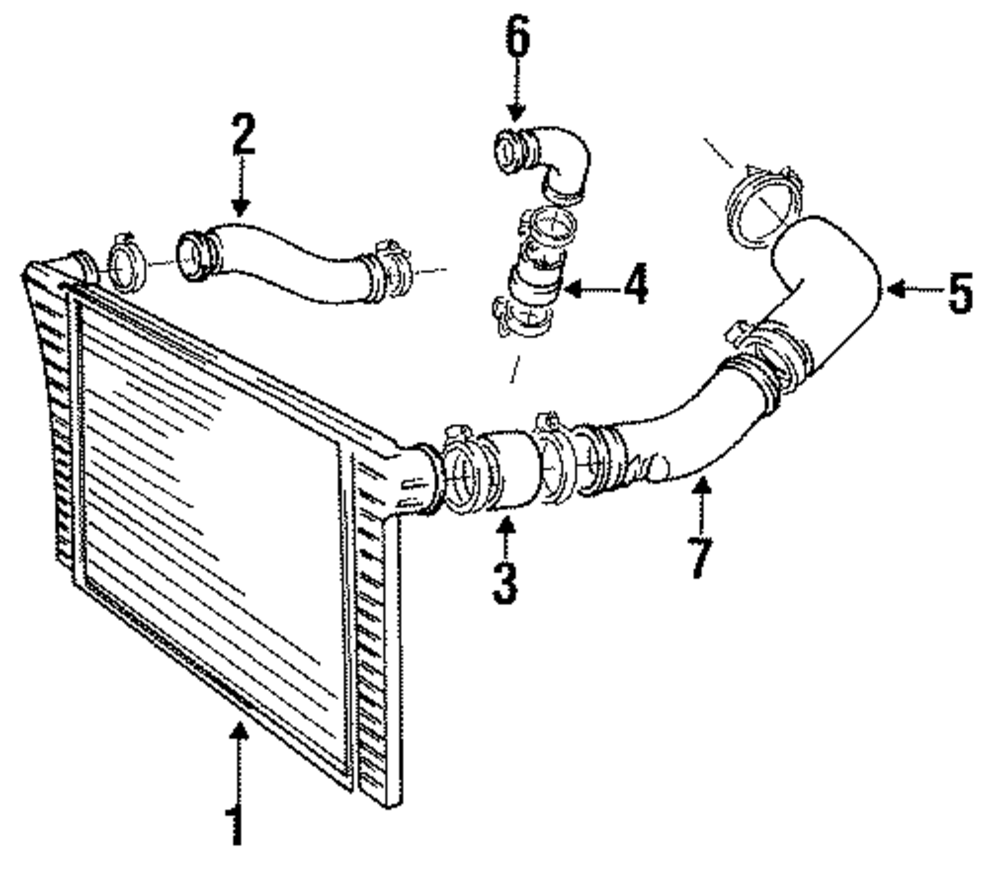 6
2
4
5
3
7
1