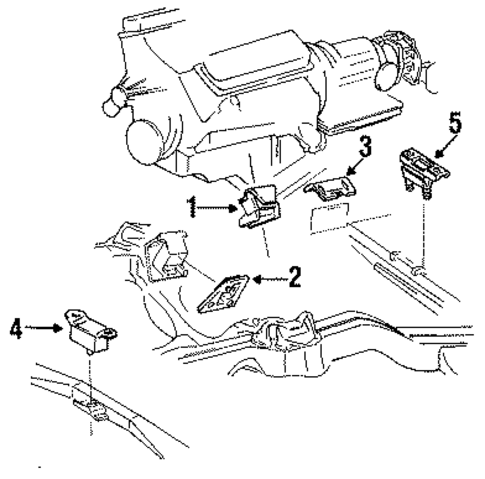 5
3
1
2
4