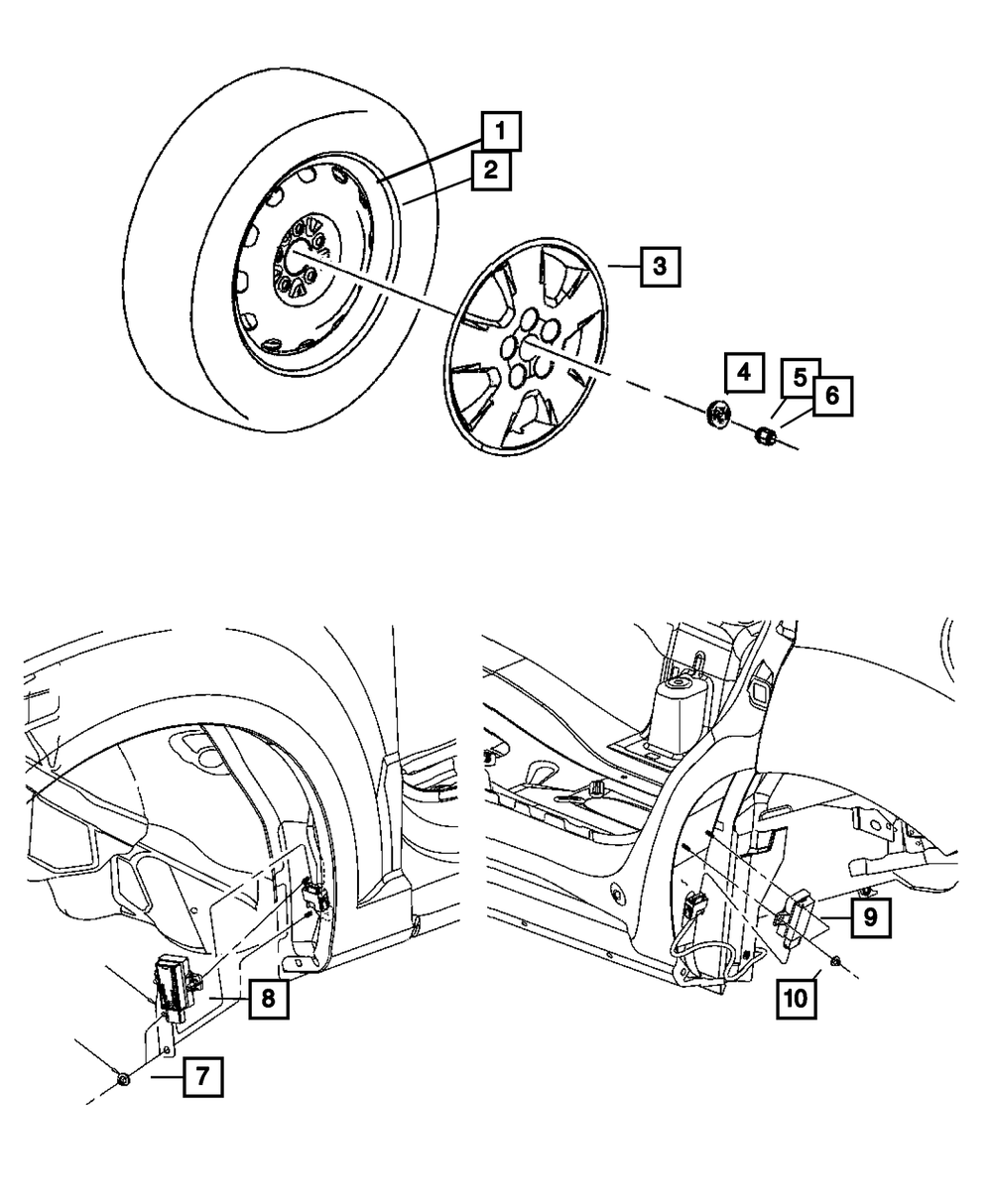 1
2
3
4
5
6
8
7
9
10