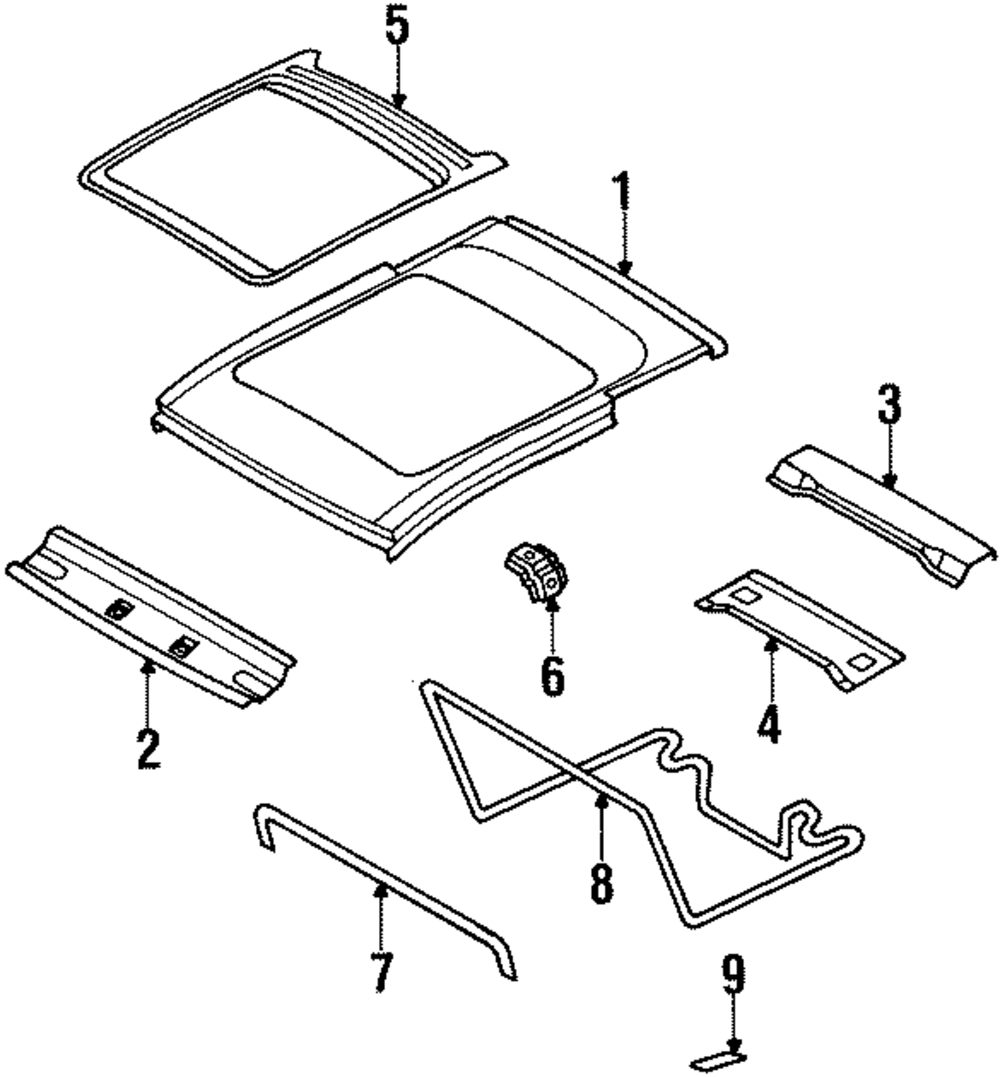 5

1

3

2

6

4

8

7

9