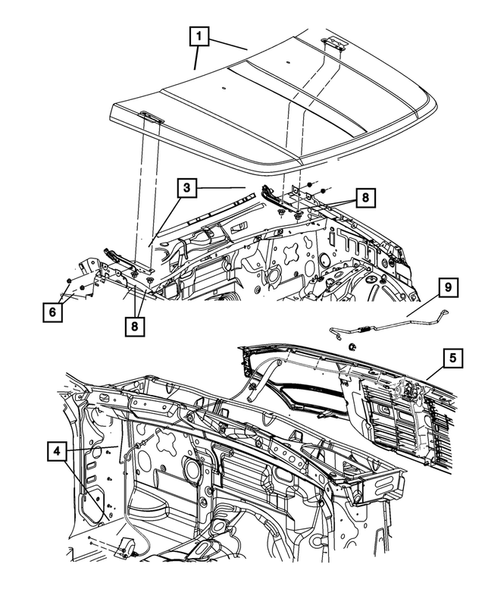 1
3
8
6
8
9
5
4