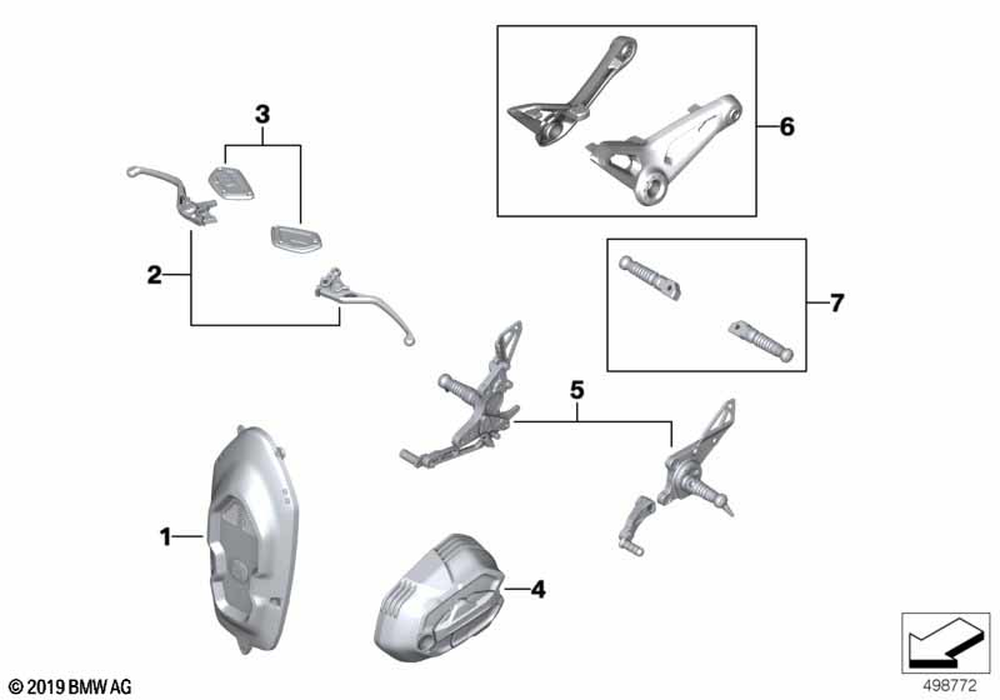 3
6
2
7
5
1
4
© 2019 BMW AG
498772