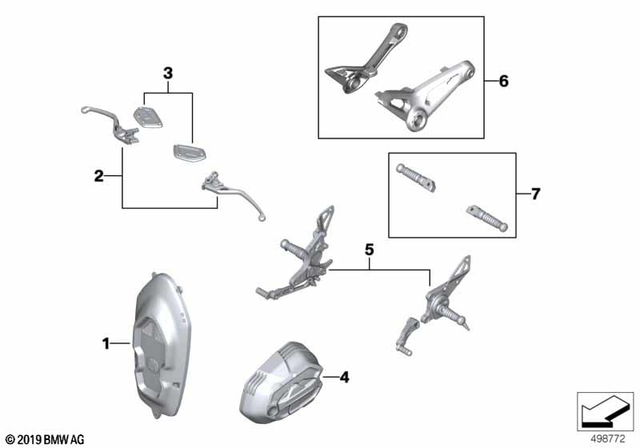 3
6
2
7
5
1
4
© 2019 BMW AG
498772