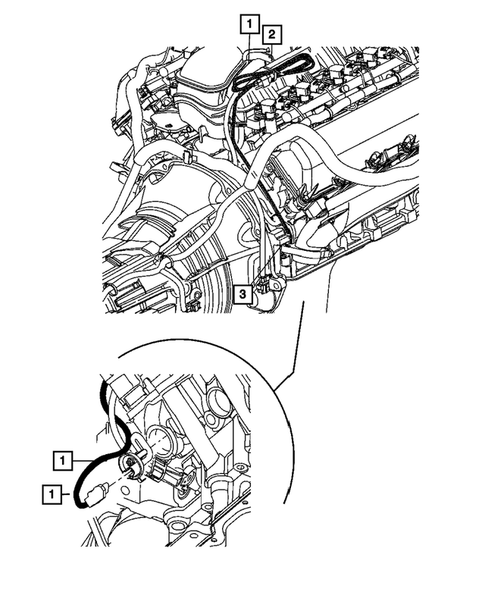 1
2
3
1
1