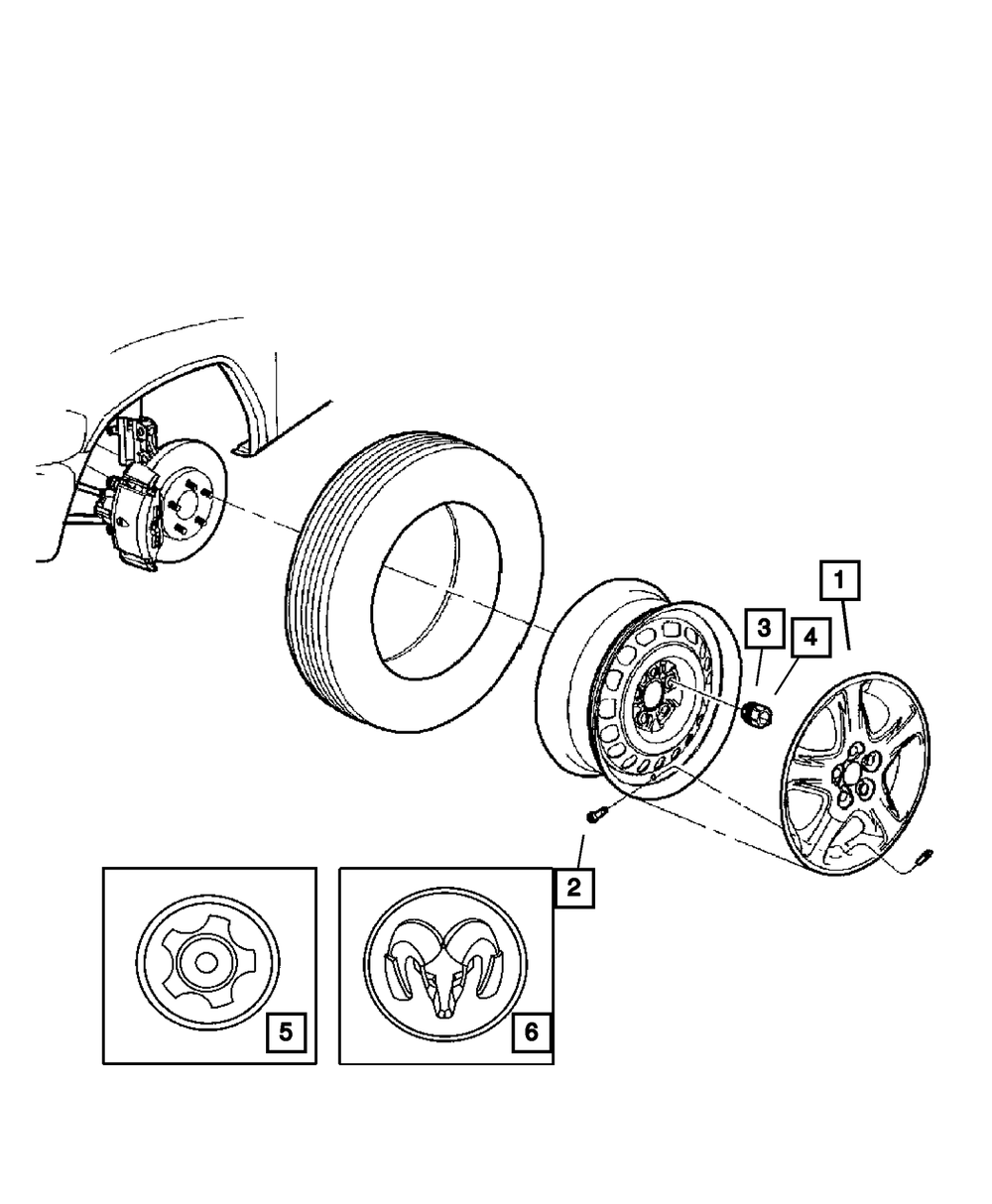 1
3
4
2
5
6