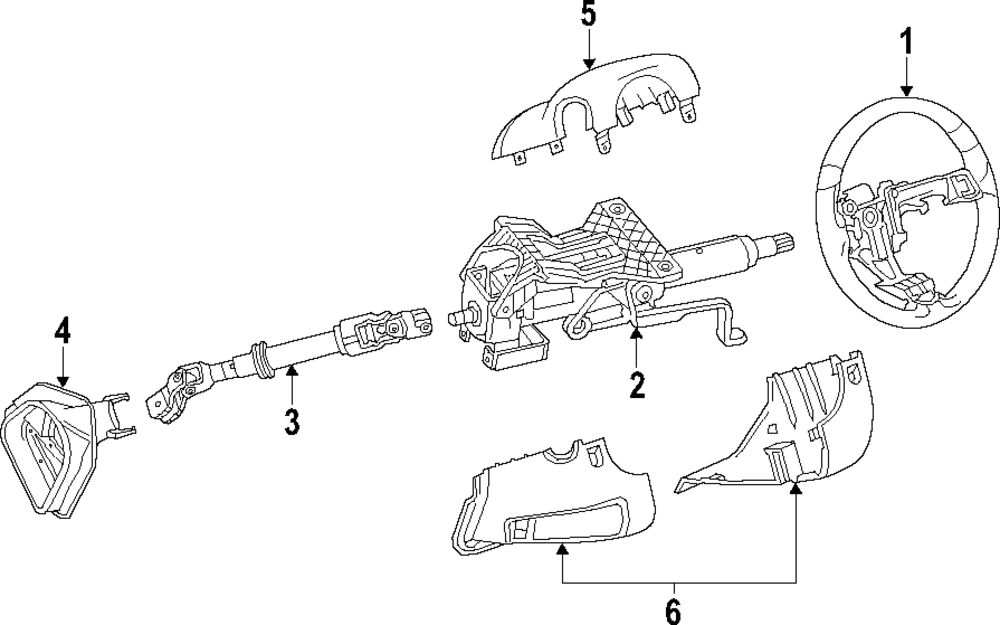 5
1
4
3
2
6