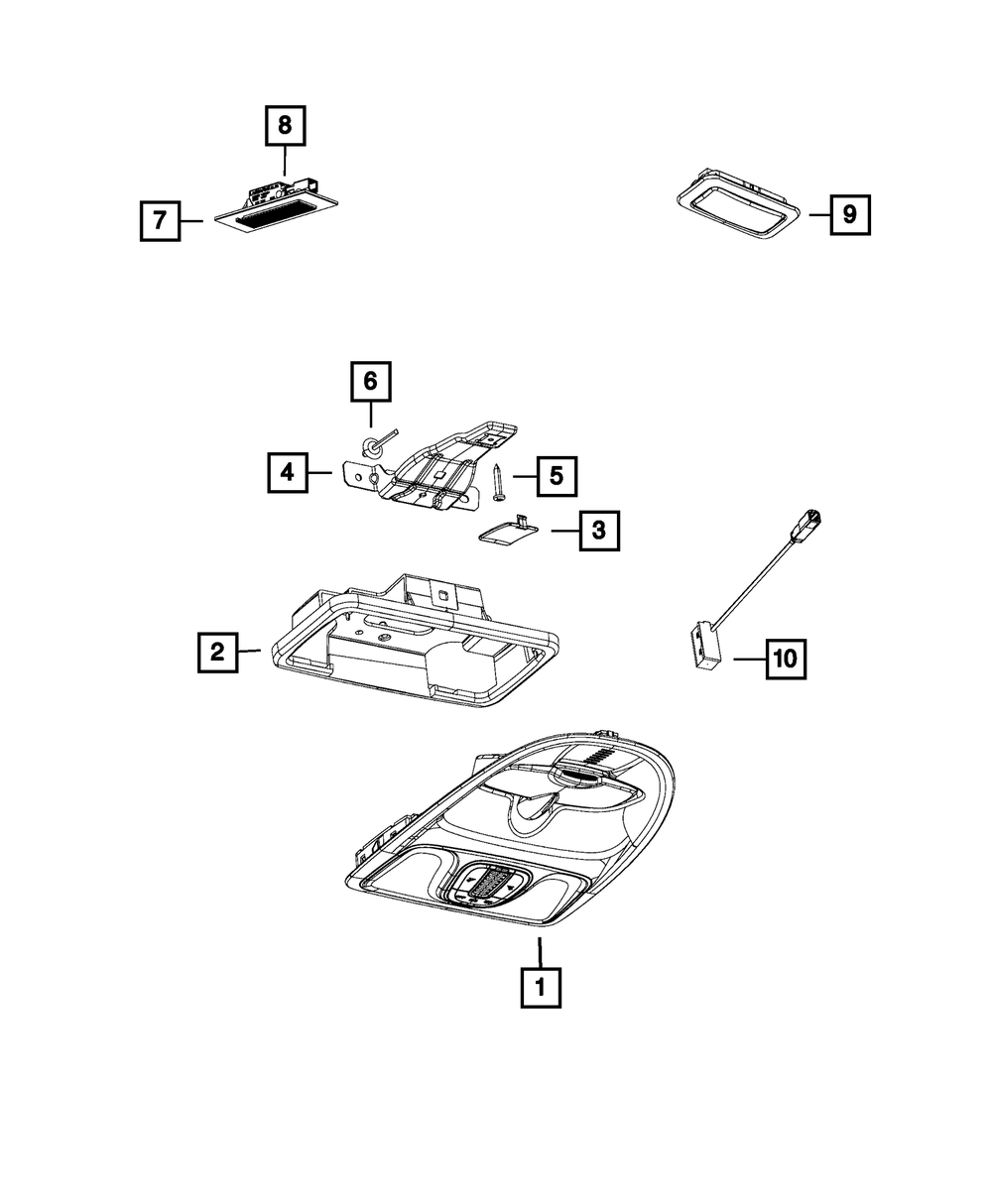 8
7
9
6
4
5
3
2
10
1