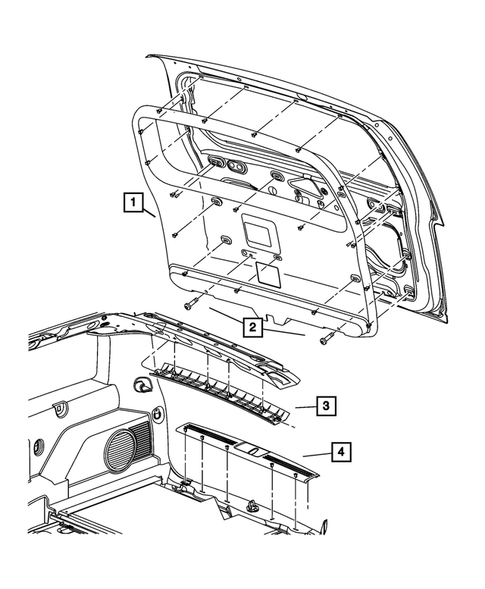 1
2
3
4