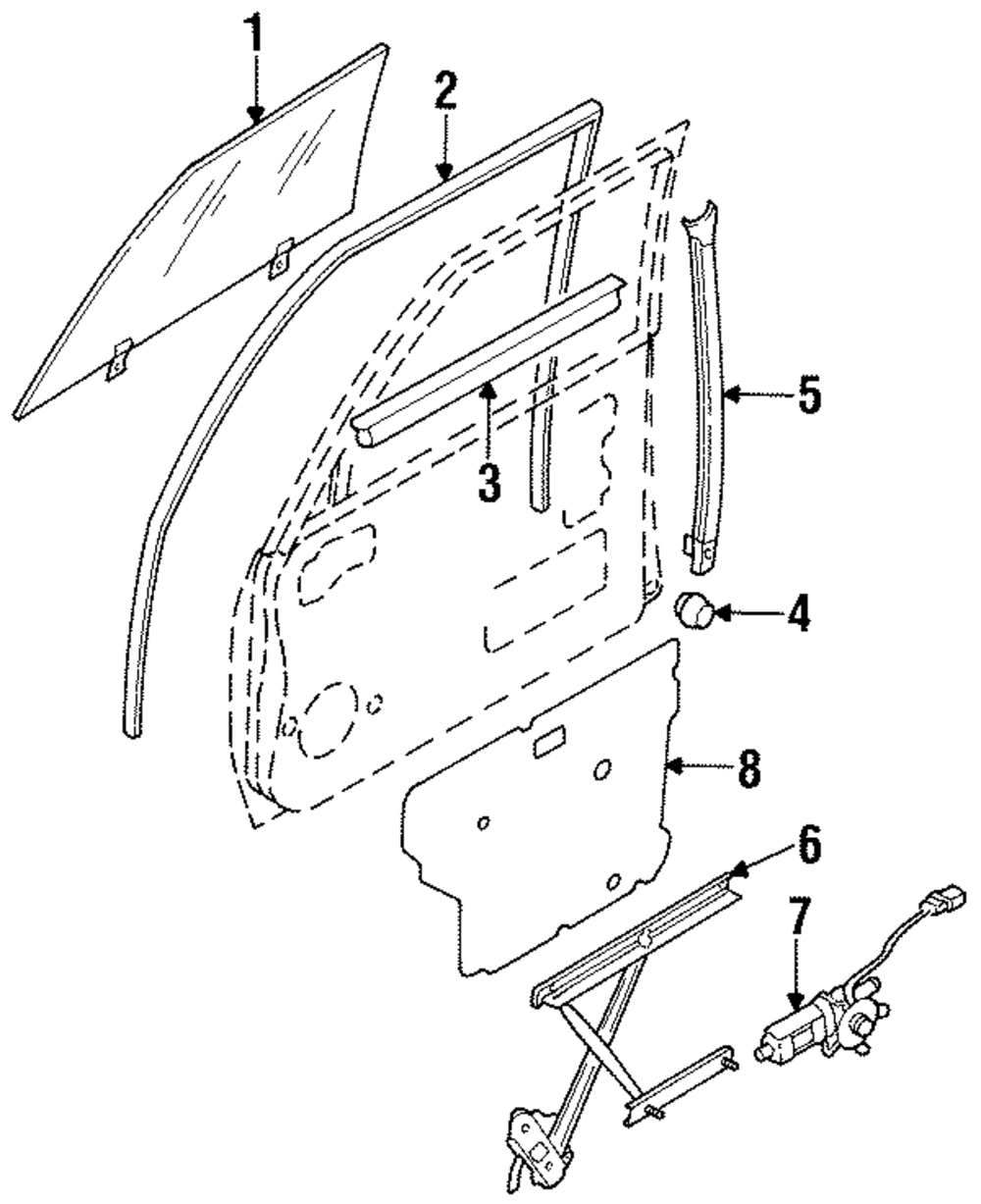 1
2
3
5
4
8
6
7