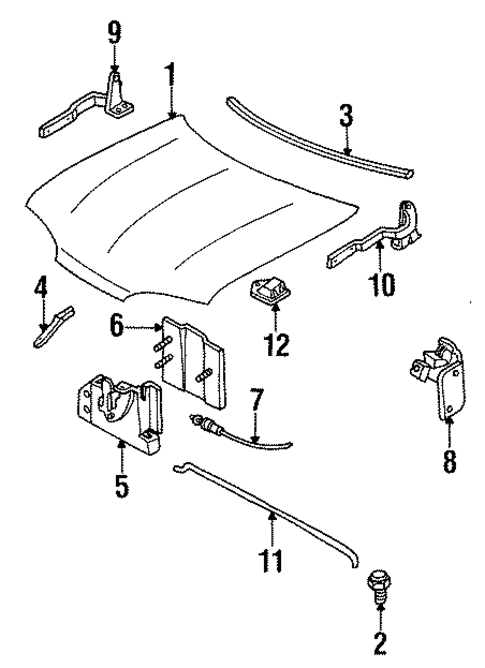 9
1
3
10
4
6
12
7
8
5
11
2