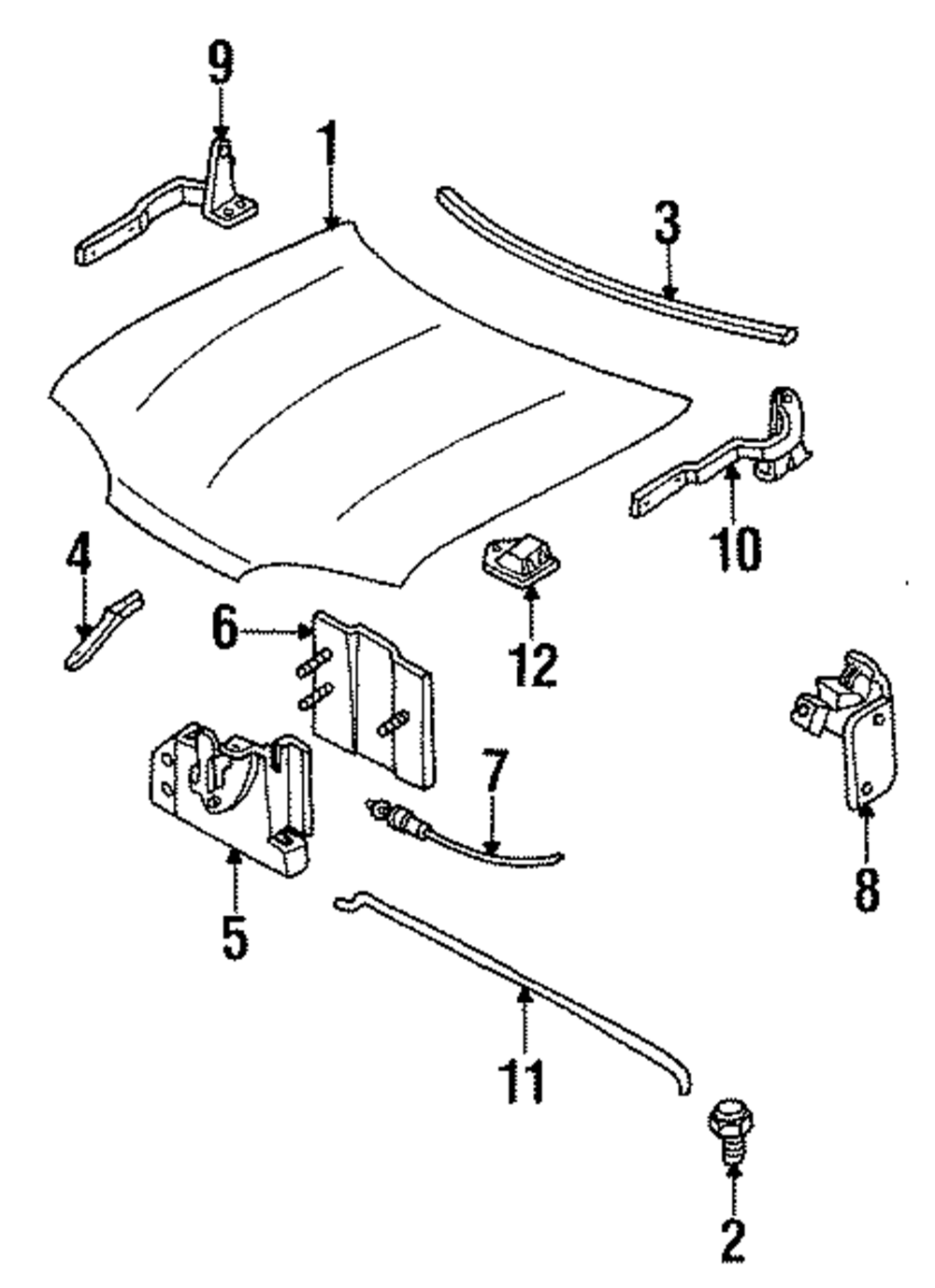 9
1
3
10
4
6
12
7
8
5
11
2