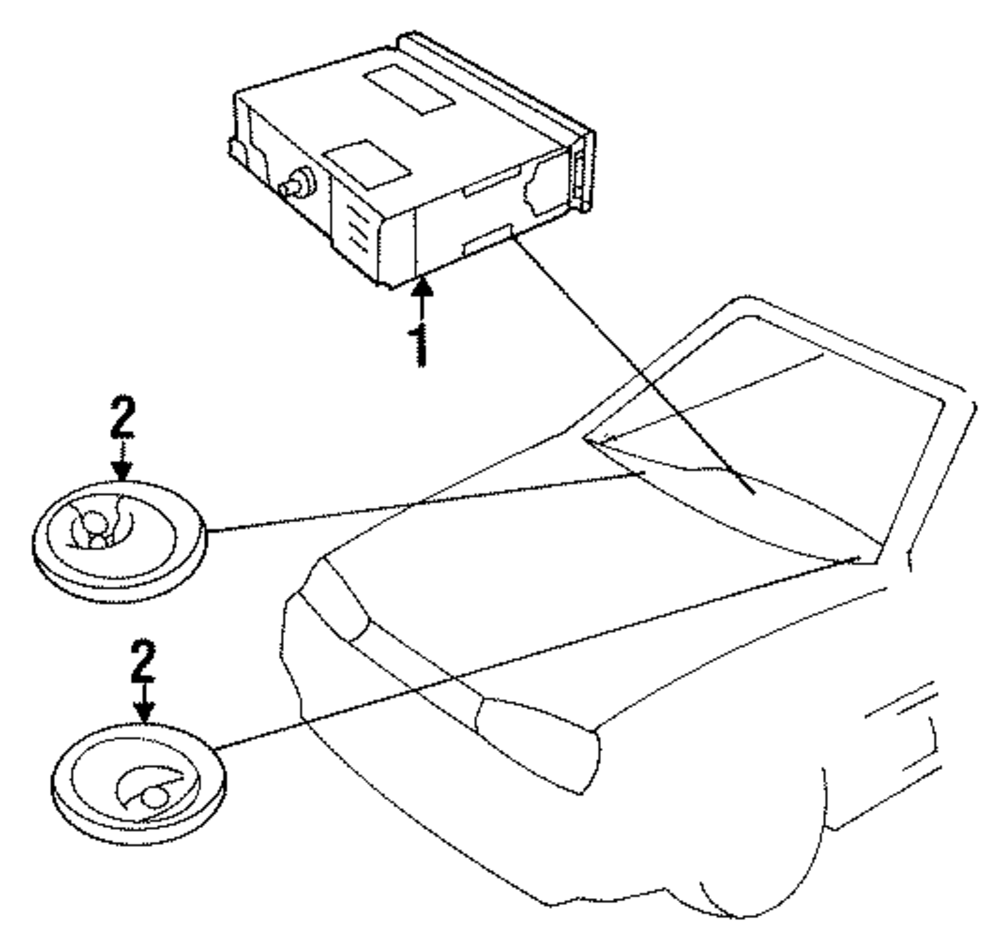 1
2
2