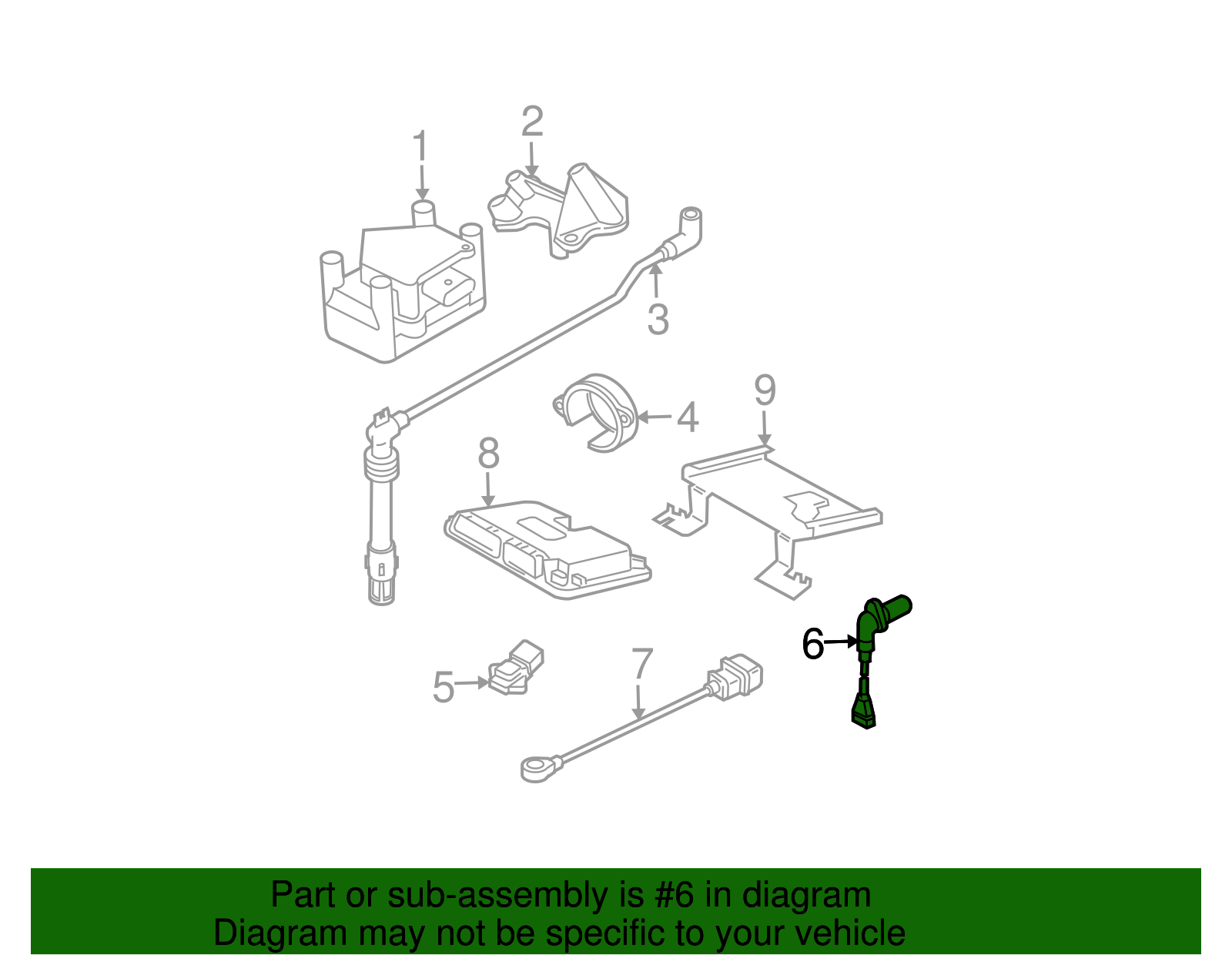 1
2
3
4
9
8
6
5
7

Part or sub-assembly is #6 in diagram
Diagram may not be specific to your vehicle