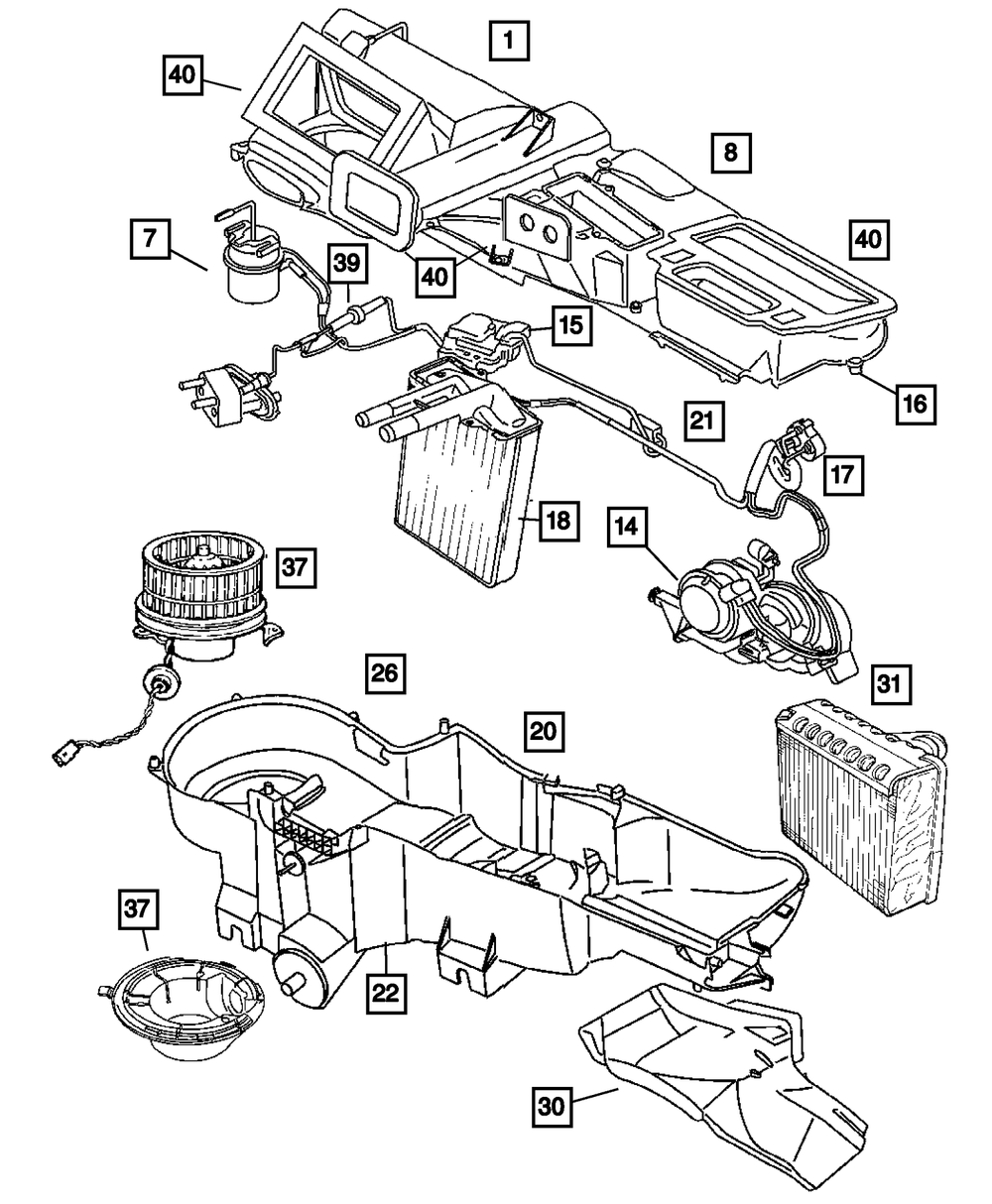 1
40
8
7
39
40
40
15
16
21
17
18
14
37
26
31
20
37
22
30