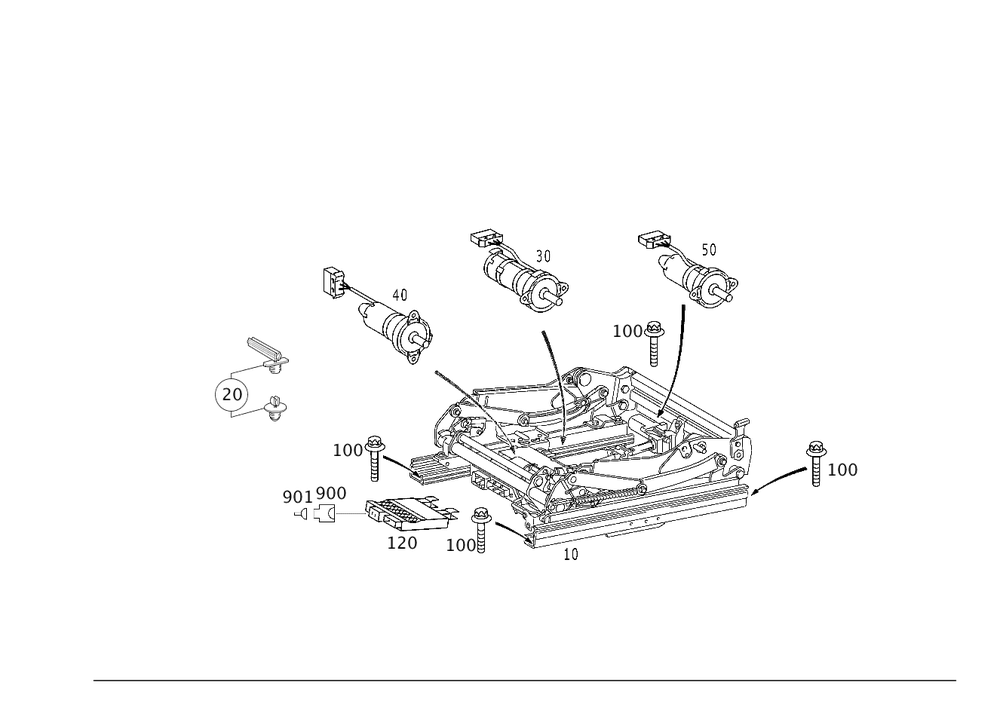 30
50
40
100
20
100
100
901
900
120
100
10