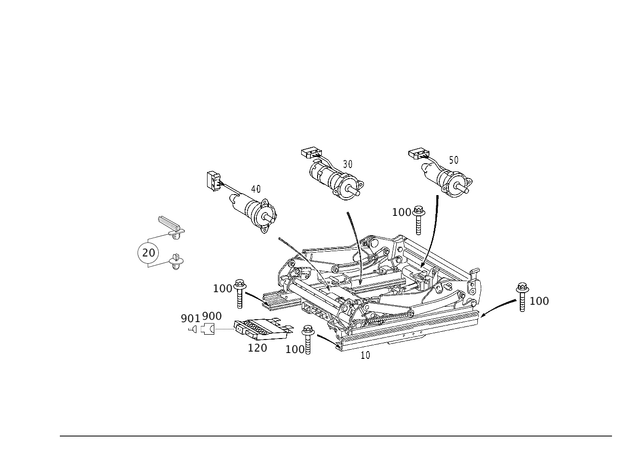 30
50
40
100
20
100
100
901 900
120
100
10