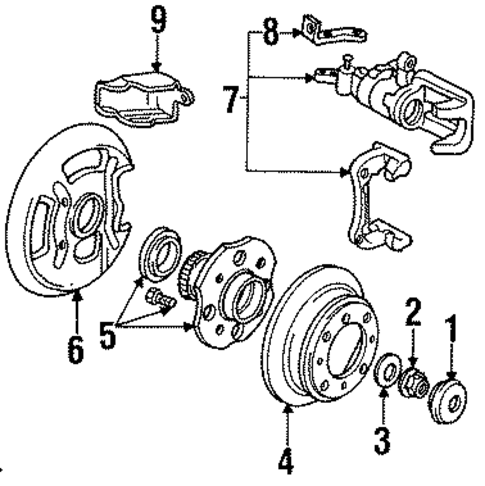 9
8
7
6
5
2
1
3
4