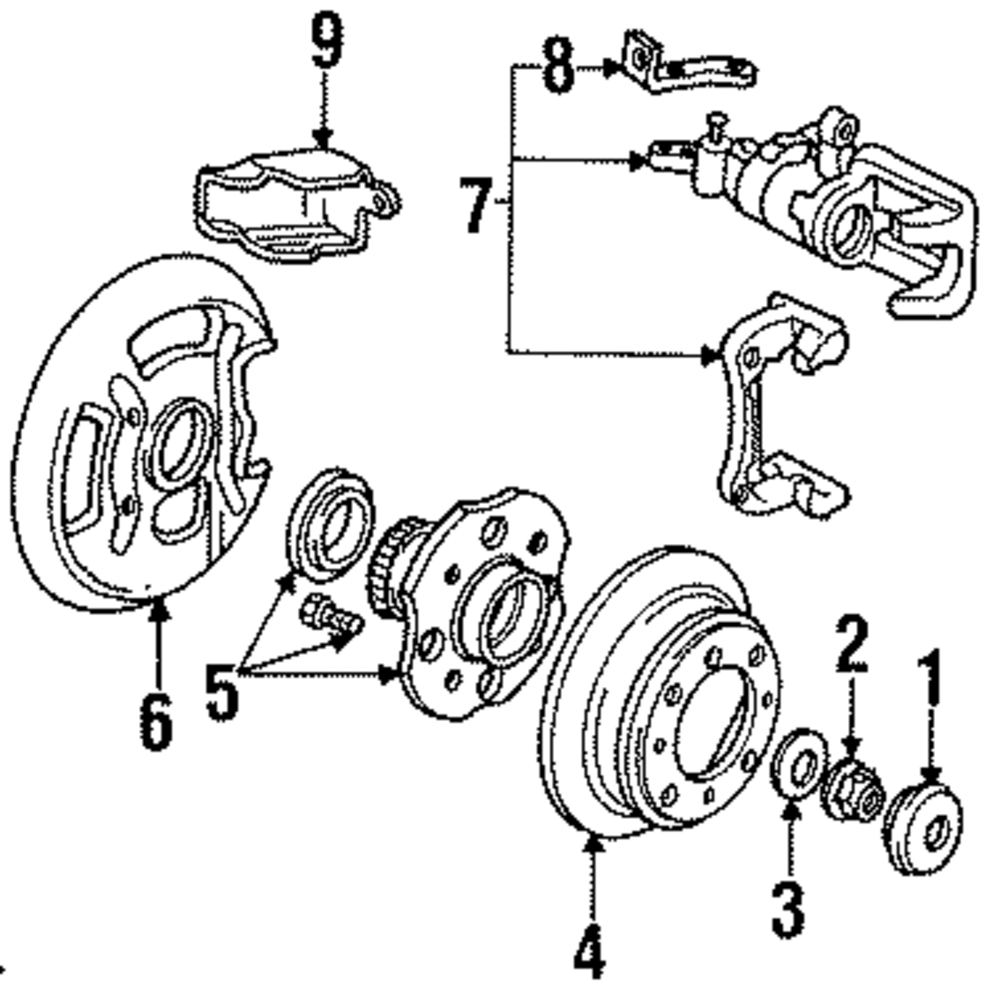 9
8
7
6
5
2
1
3
4