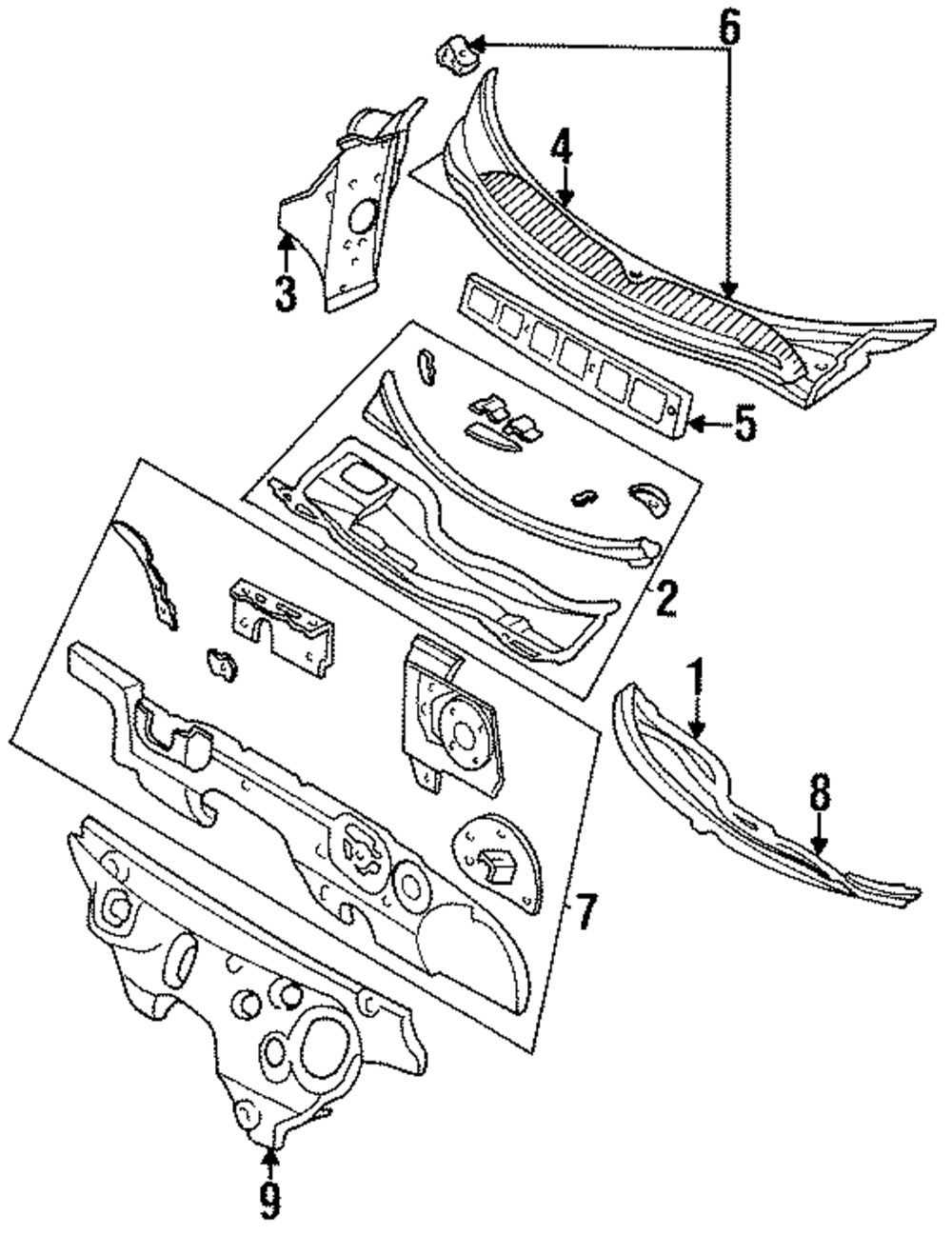 6
4
3
5
2
1
8
7
9