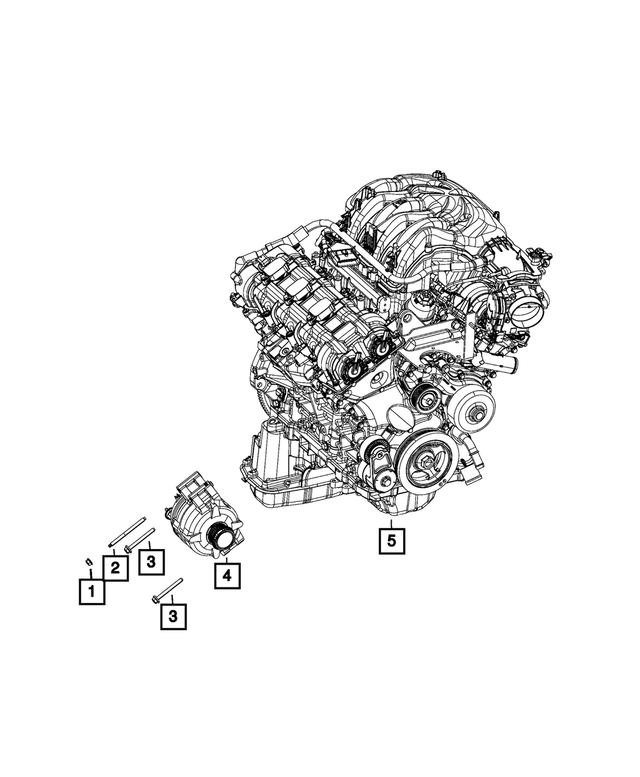 5
2
3
4
1
3