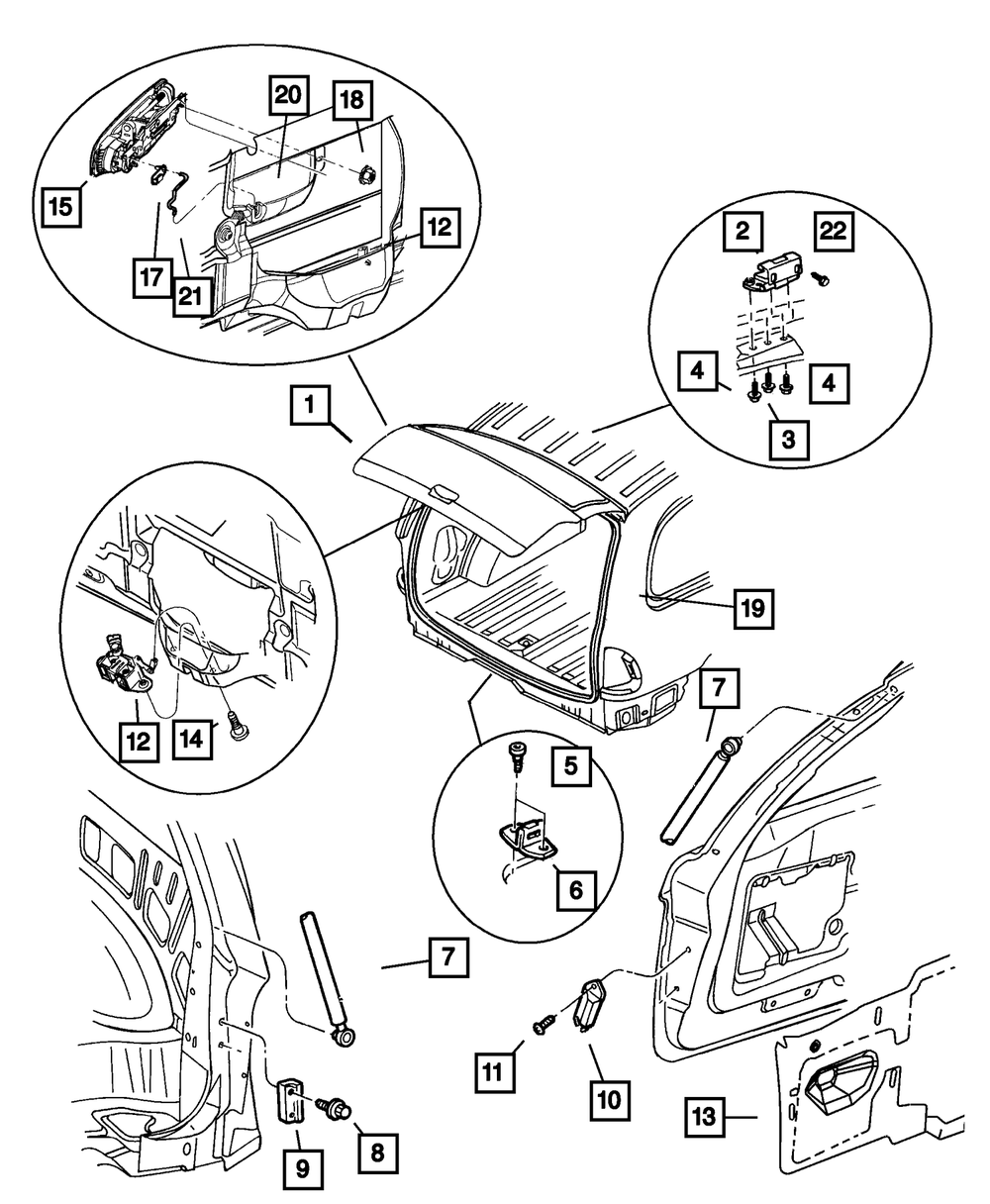 20
18
15
17
21
12
2
22
4
4
3
1
19
12
14
7
5
6
7
11
10
13
9
8