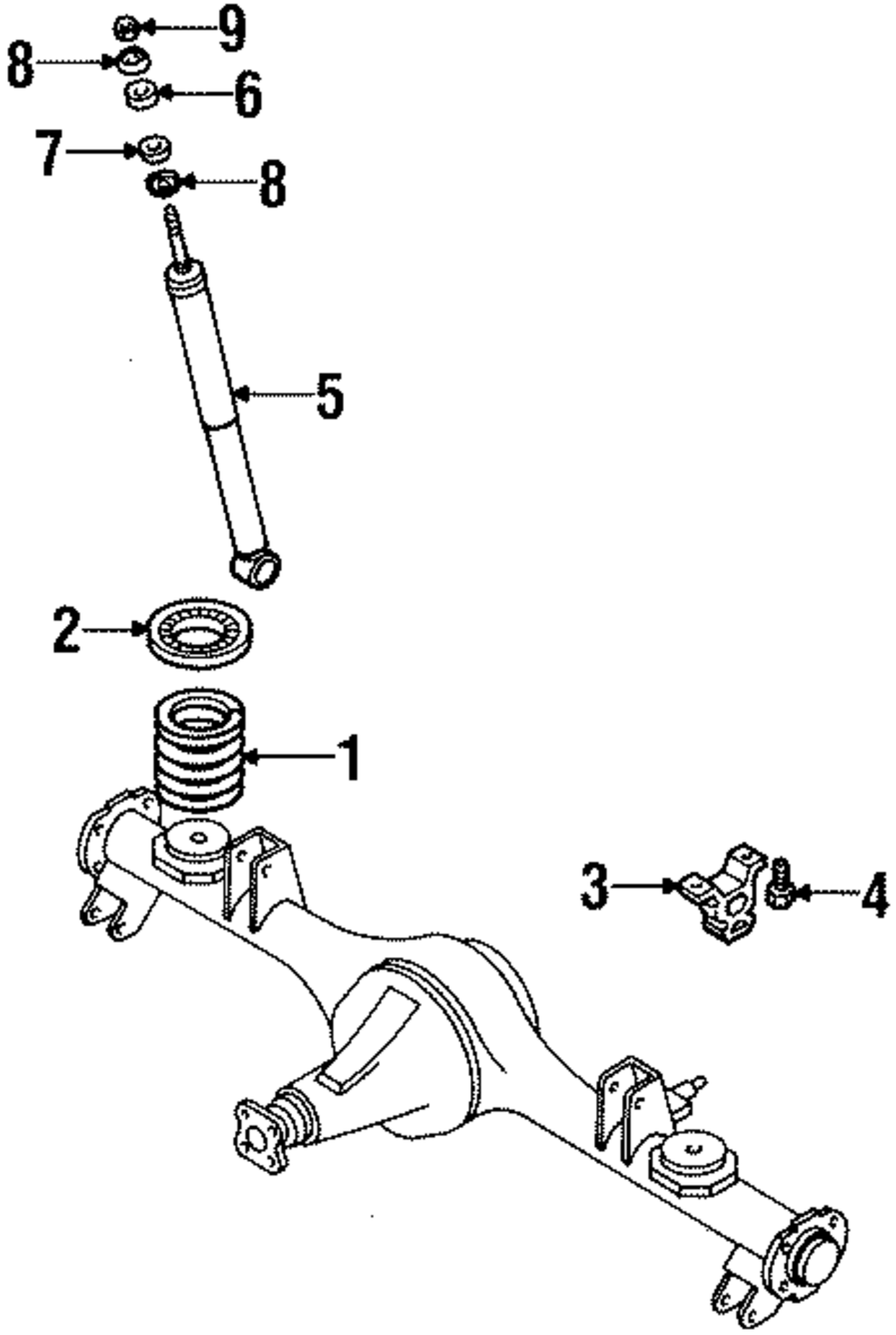 9
8
6
7
8
5
2
1
3
4