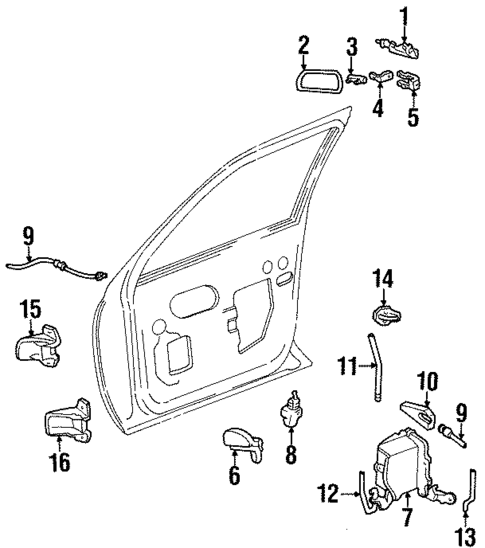 1
2
3
4
5
9
14
15
11
10
9
16
6
8
12
7
13