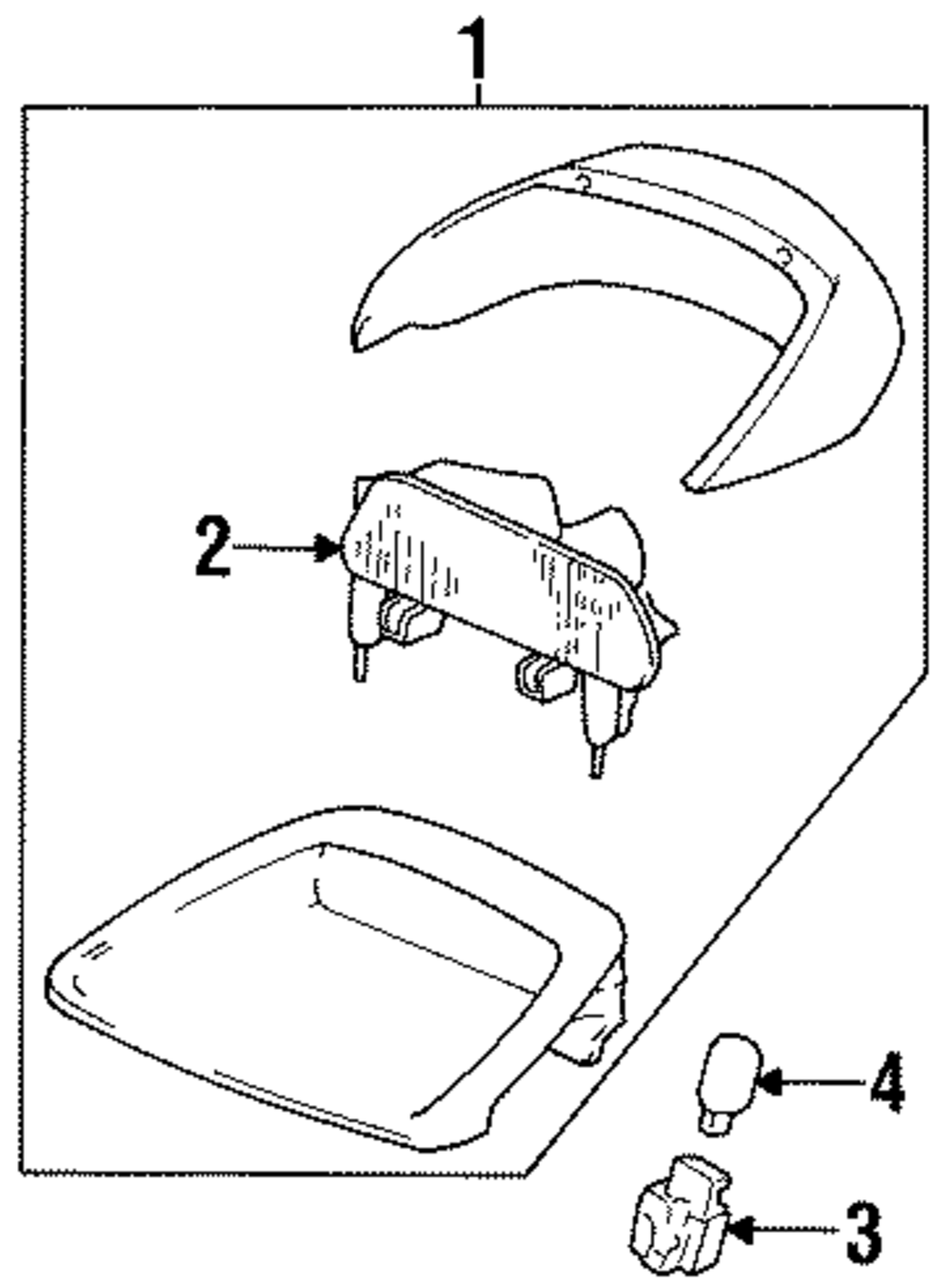 1
2
4
3