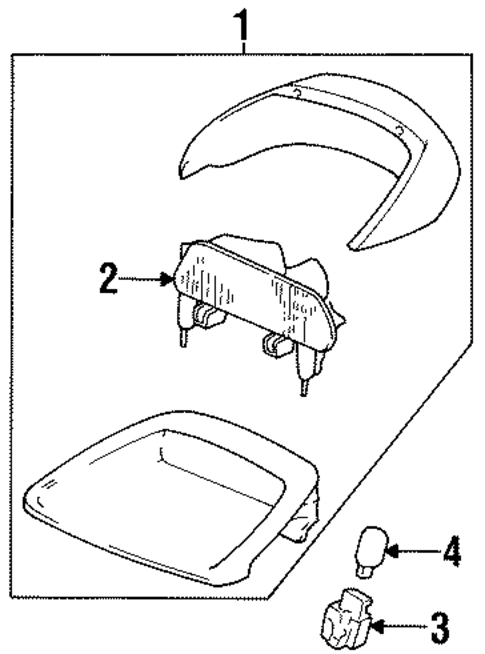 1
2
4
3