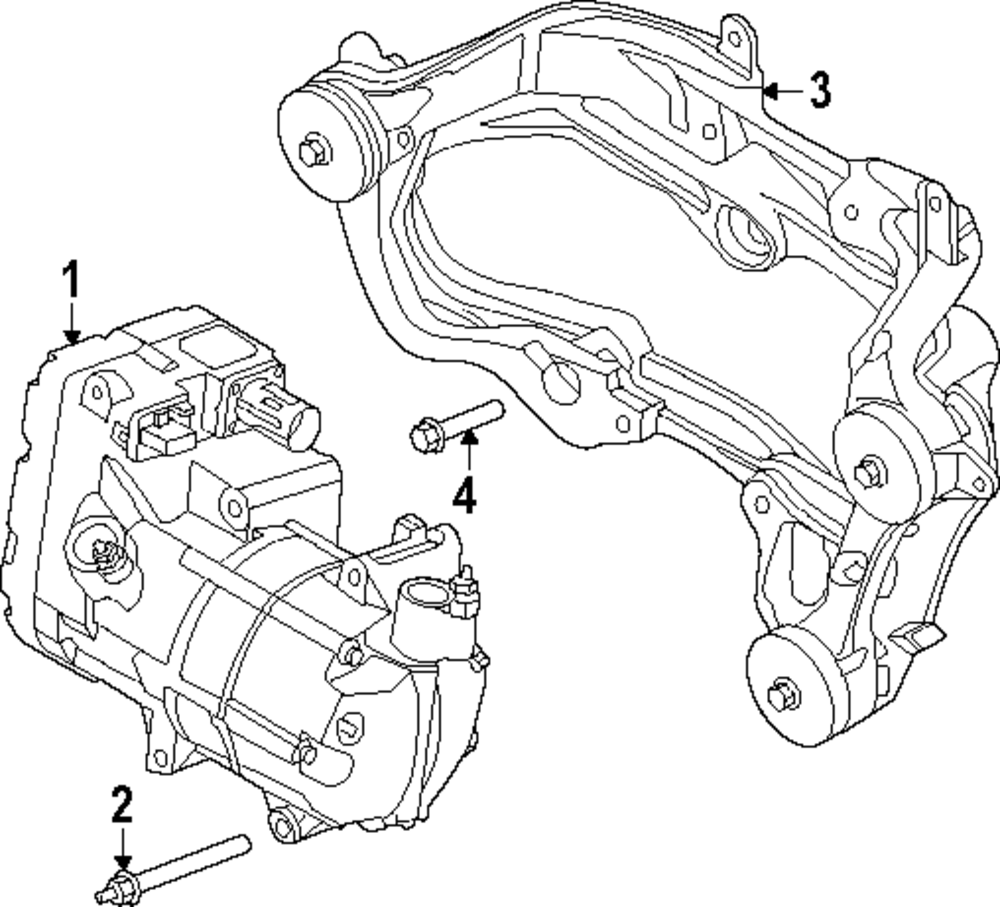 3
1
4
2