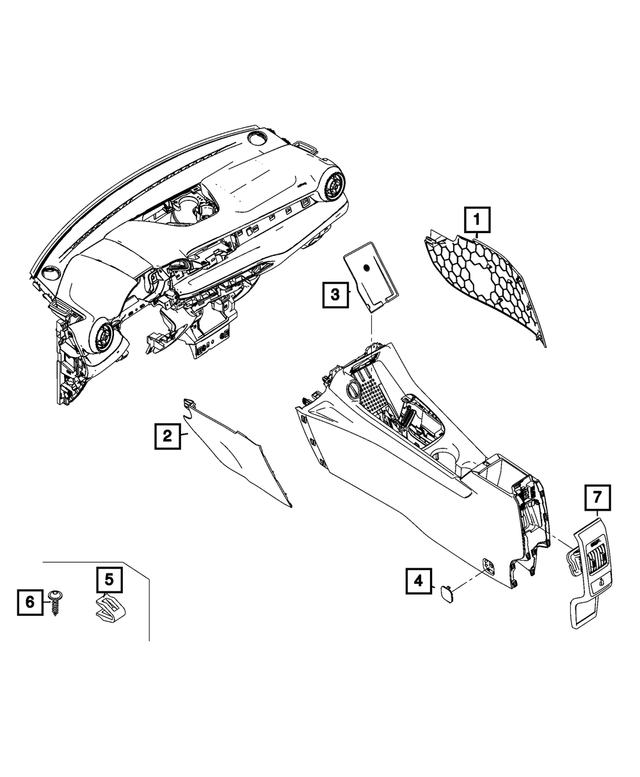 1
3
2
7
4
5
6