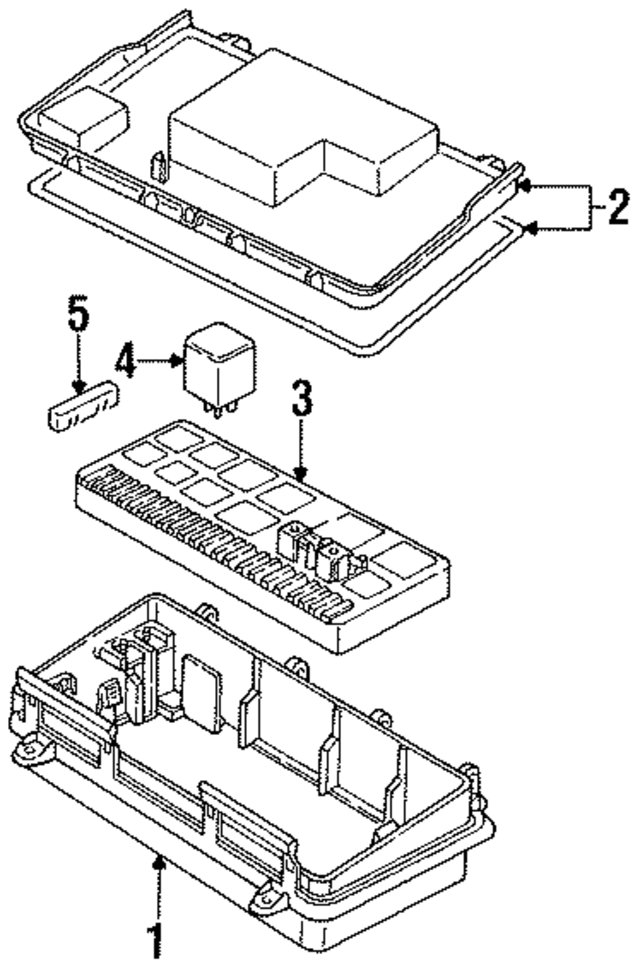 2
5
4
3
1