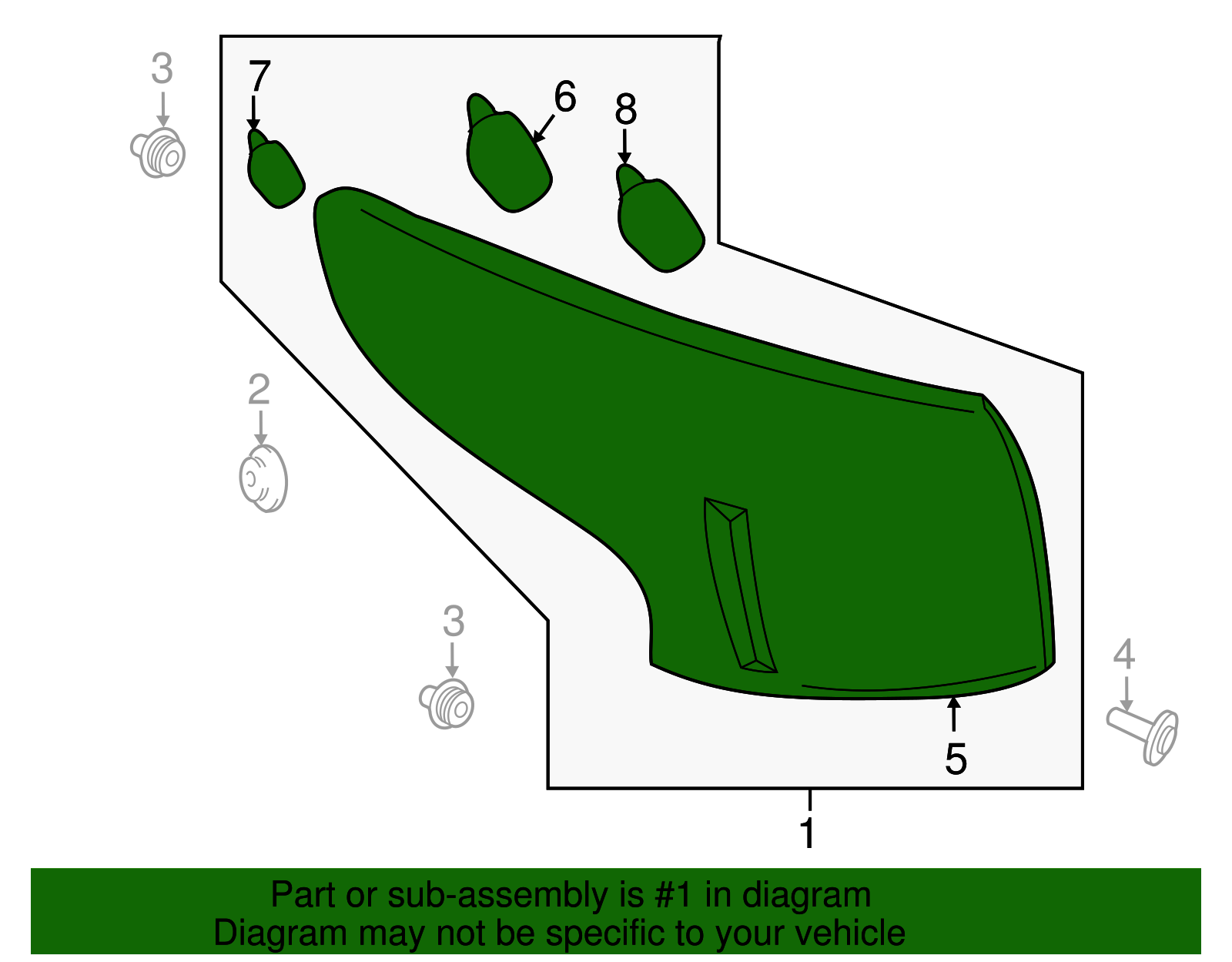 3
7
6
8
2
3
4
5
1
Part or sub-assembly is #1 in diagram
Diagram may not be specific to your vehicle