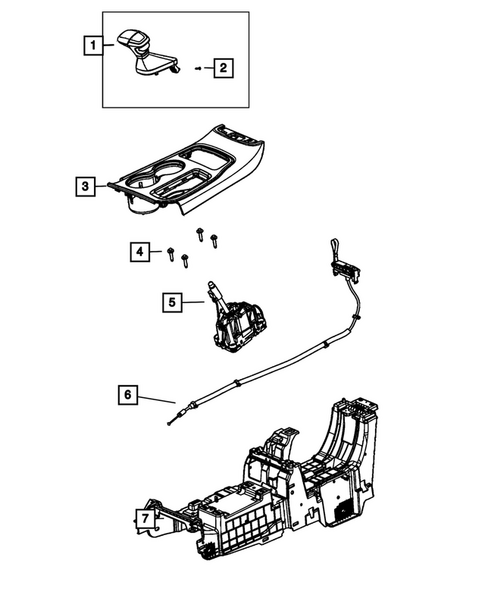 1
2
3
4
5
6
7