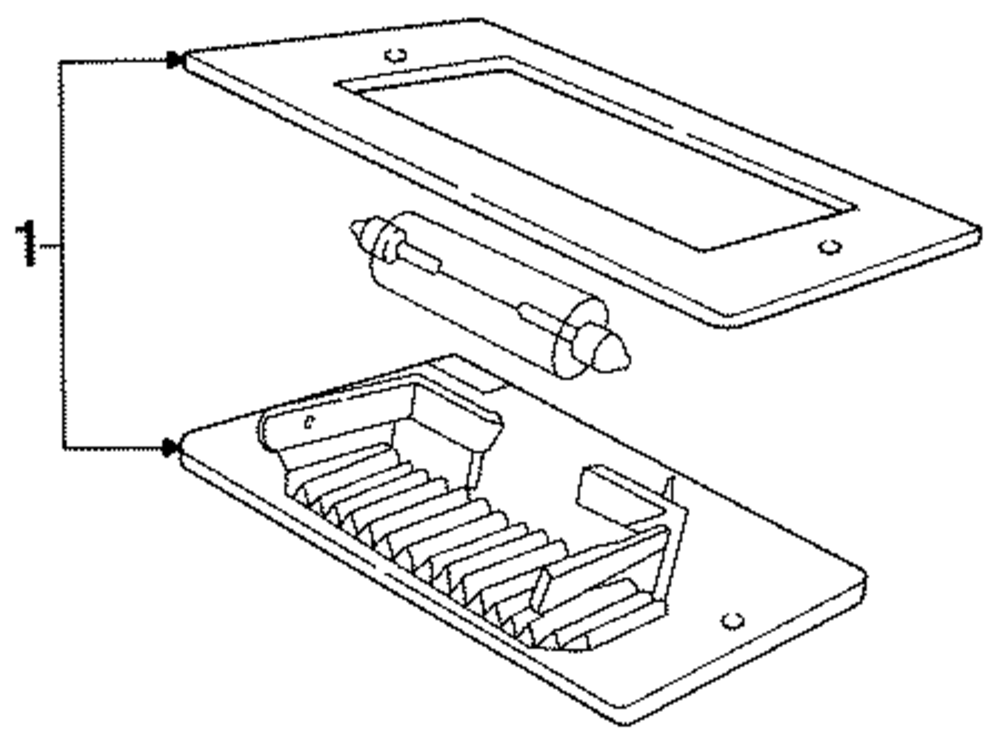 1