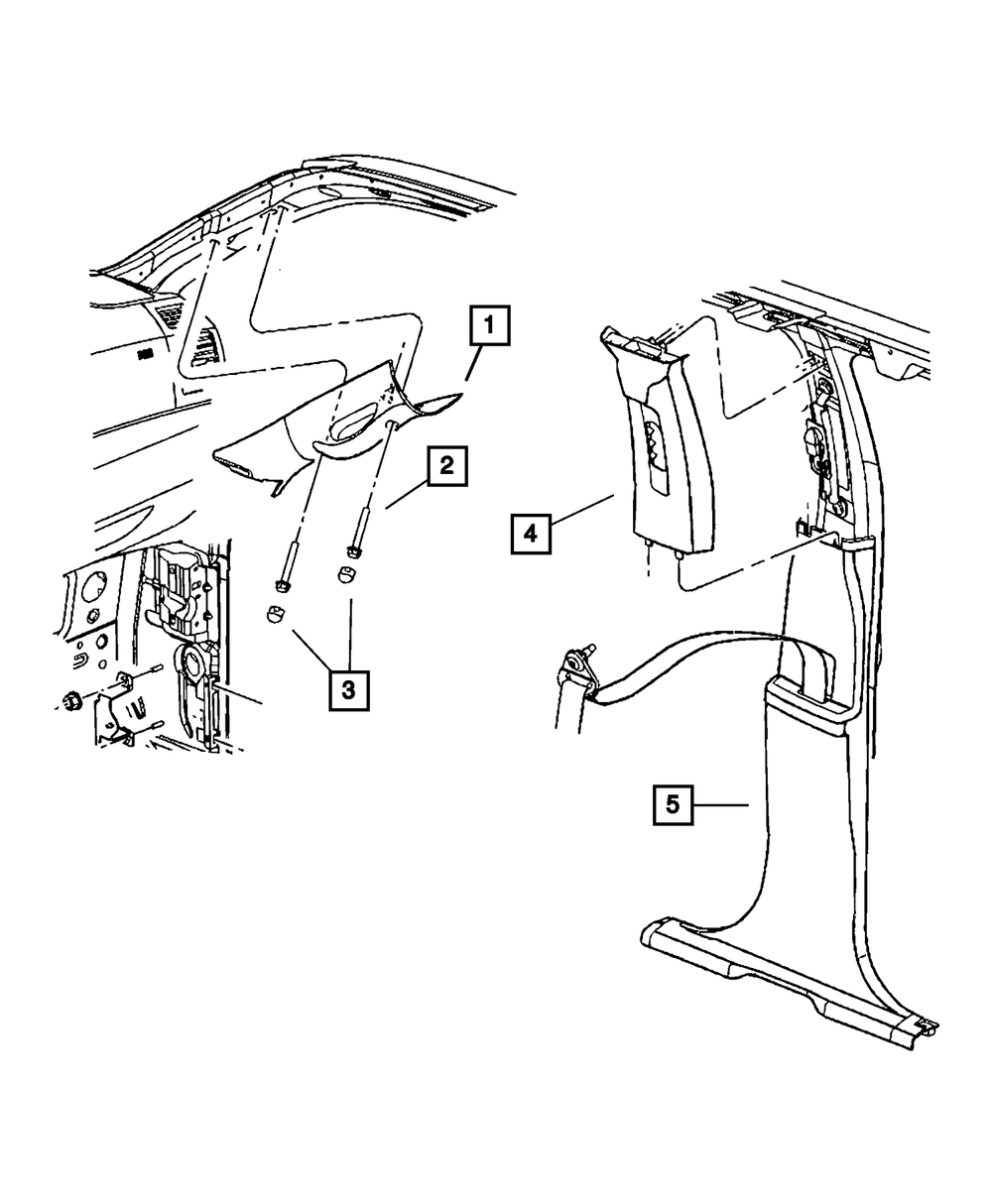 1
2
3
4
5