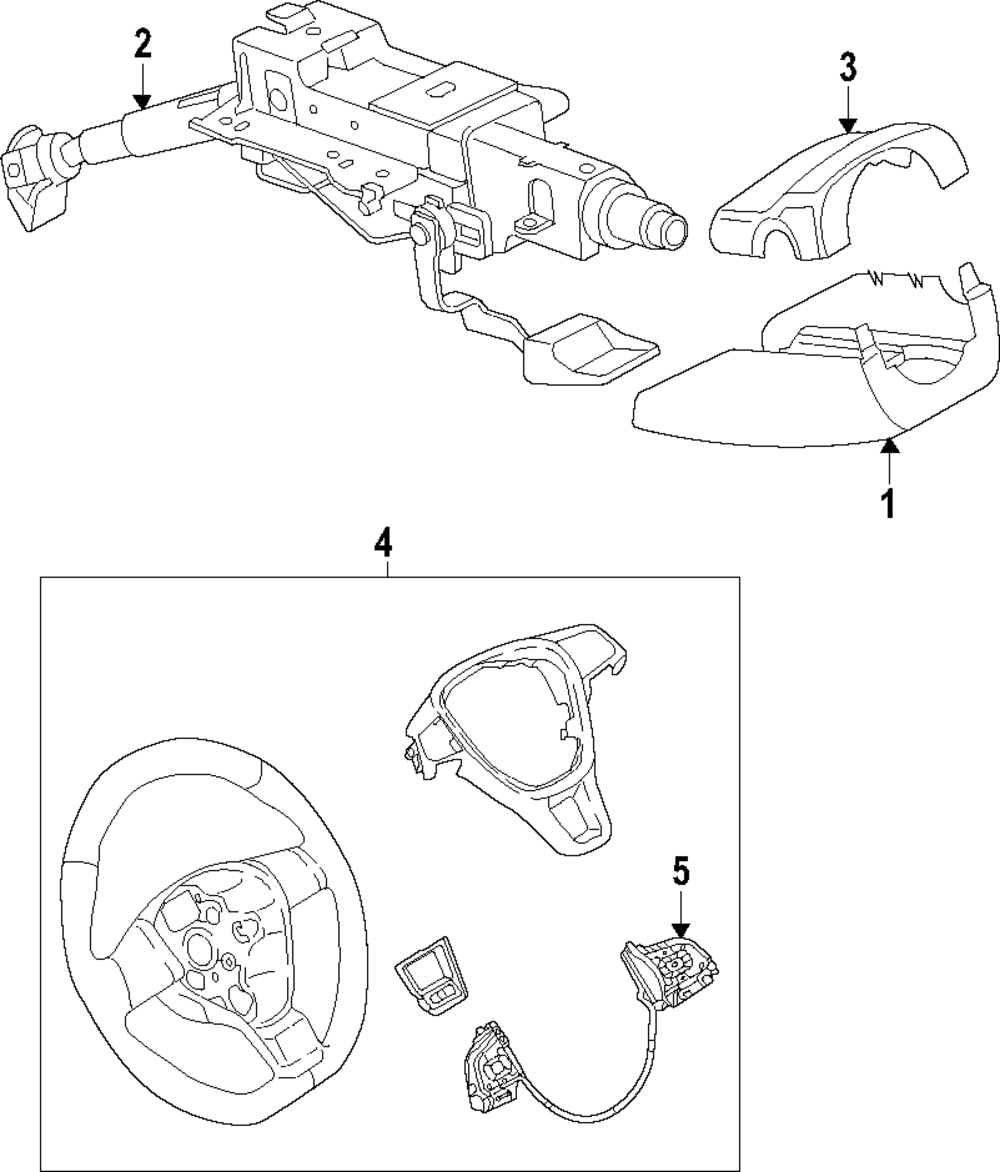 2
3
1
4
5