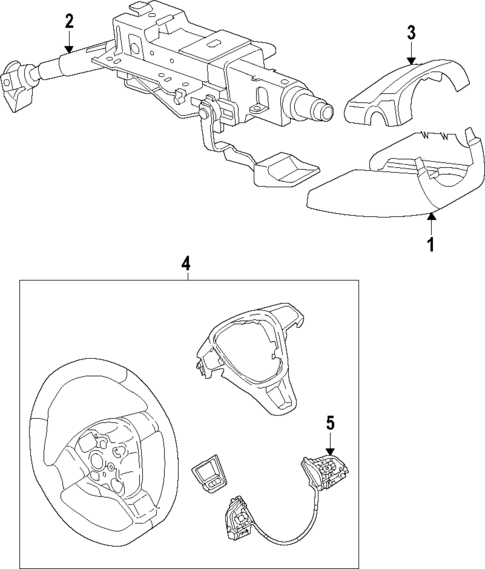 2
3
1
4
5