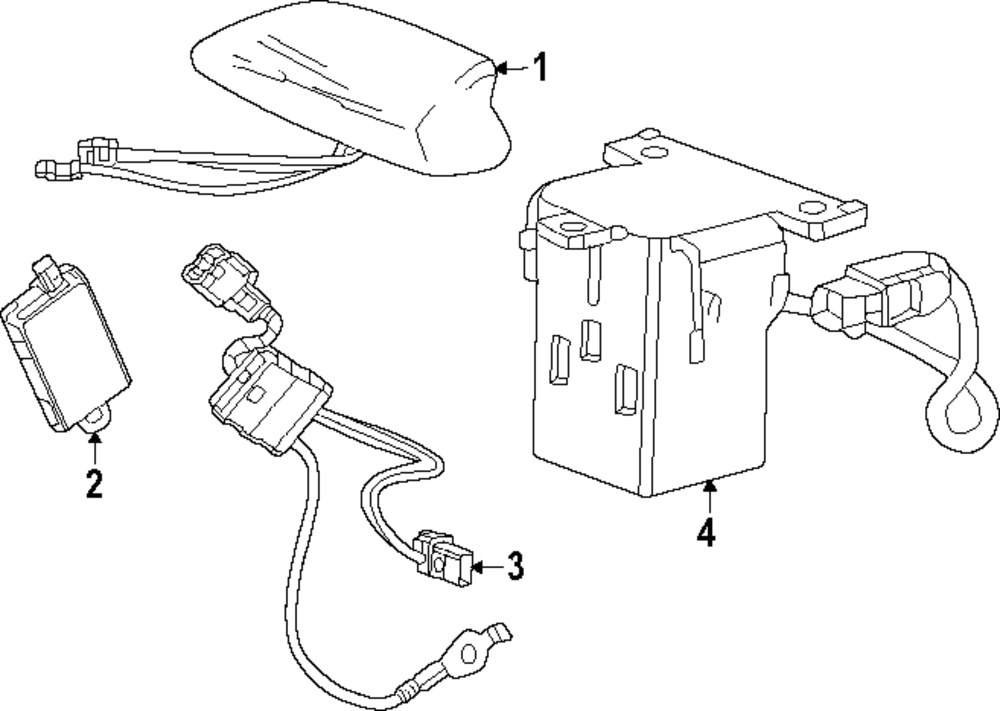 1
2
3
4