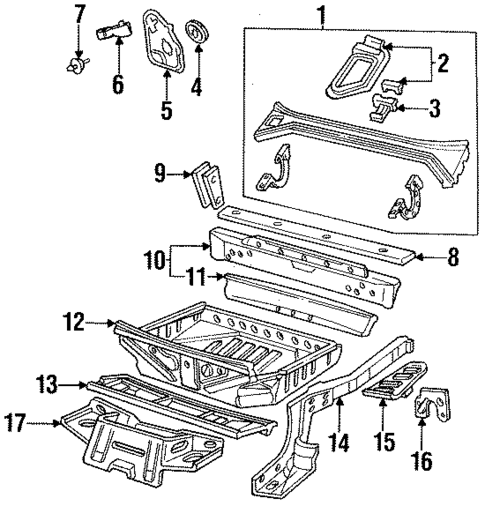 7
6
5
4
1
2
3
9
8
10
11
12
13
17
14
15
16