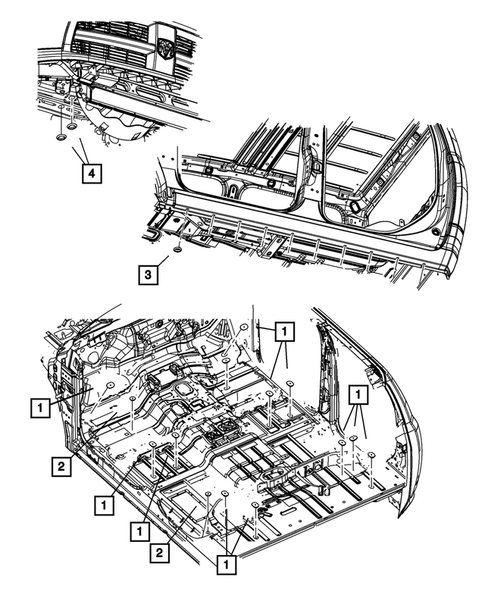 4
3
1
1
1
2
1
1
2
1