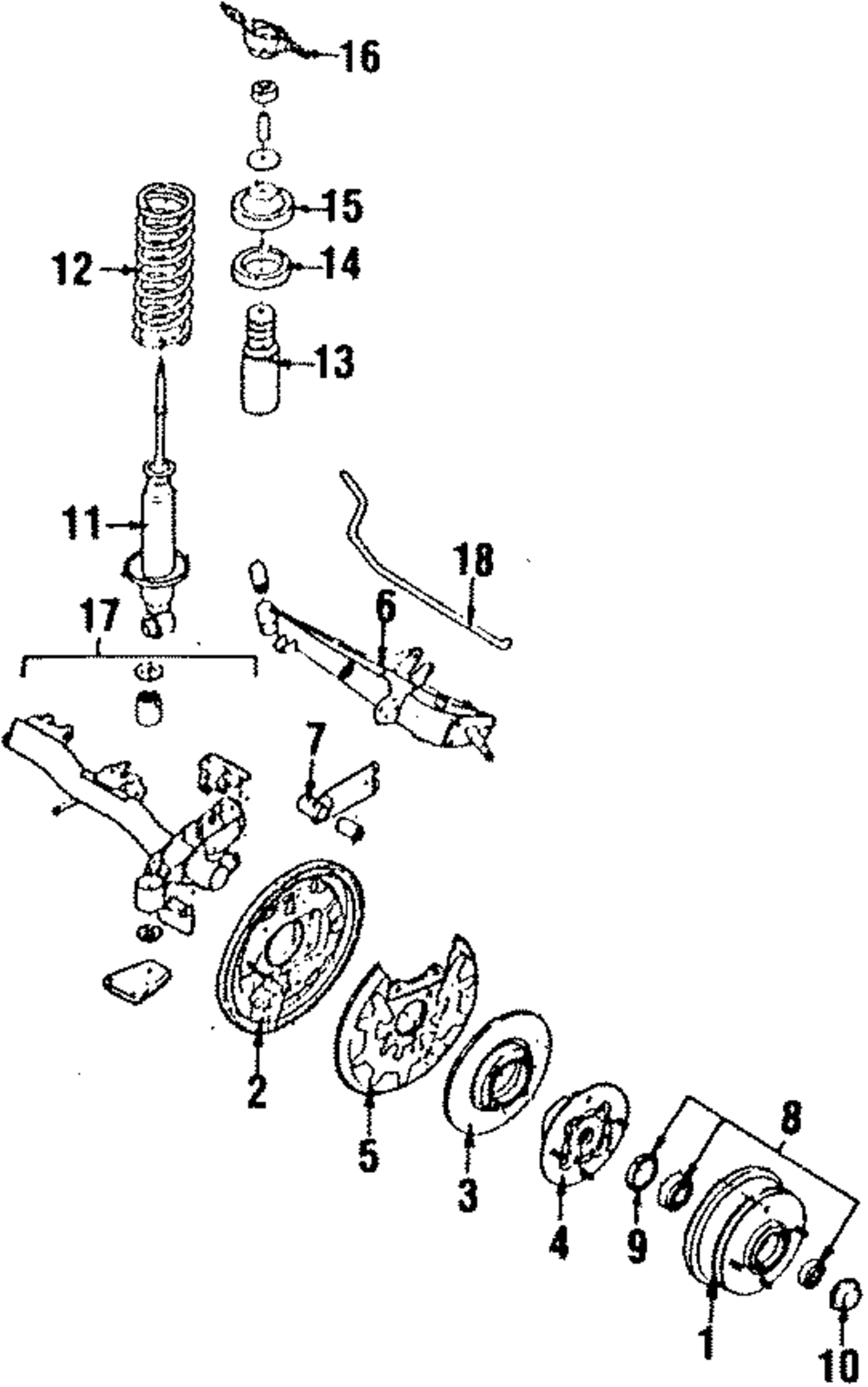 16
15
12
14
13
11
18
17
6
7
2
5
3
8
4
9
1
10