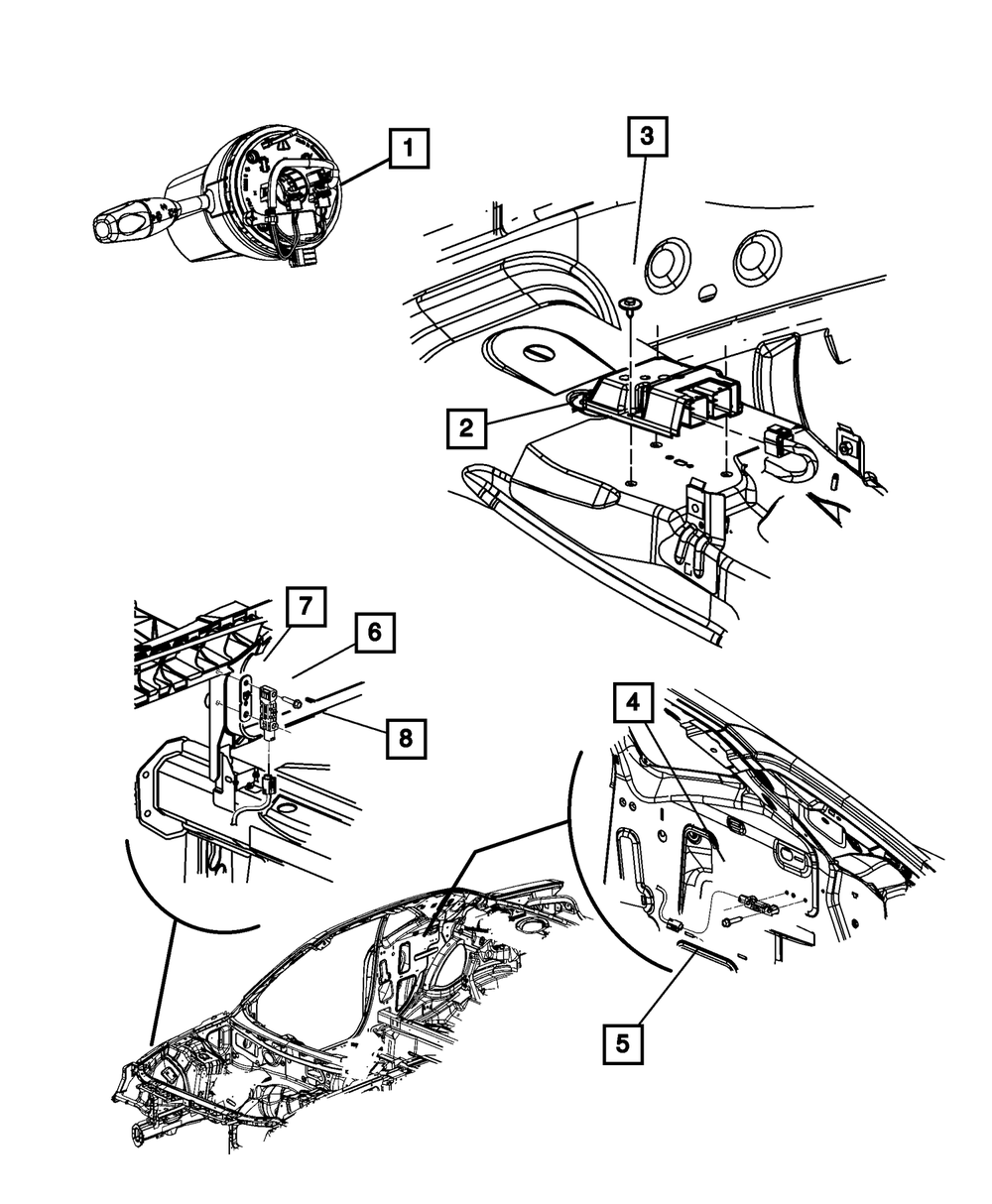 1
3
2
7
6
8
4
5