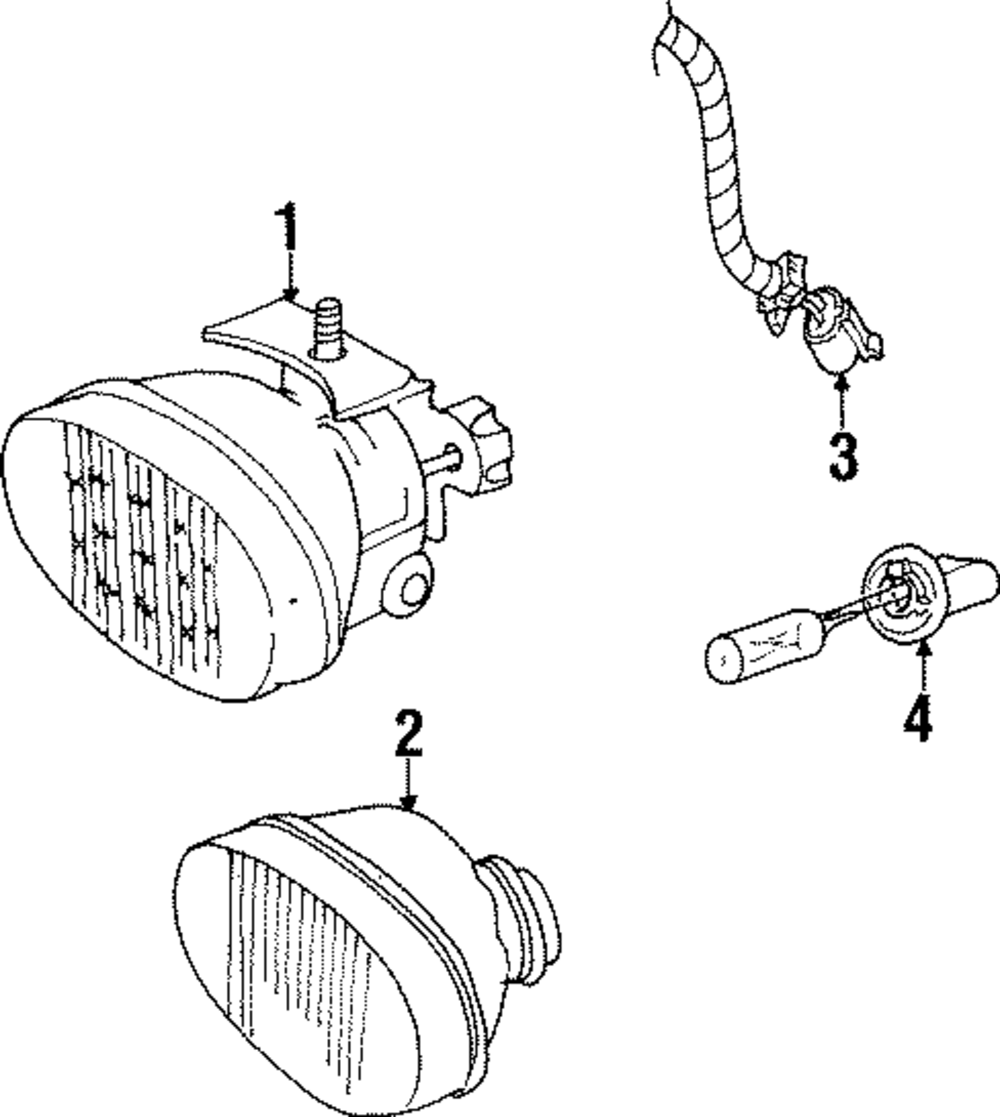 1
3
4
2