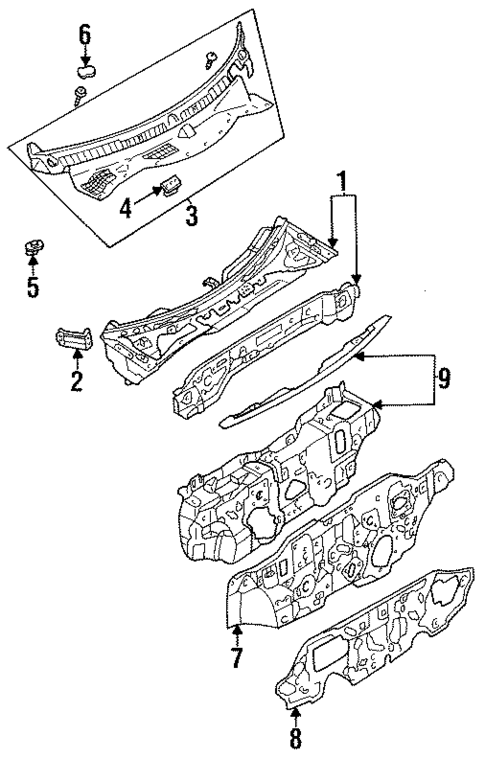 6
4
3
1
5
2
9
7
8