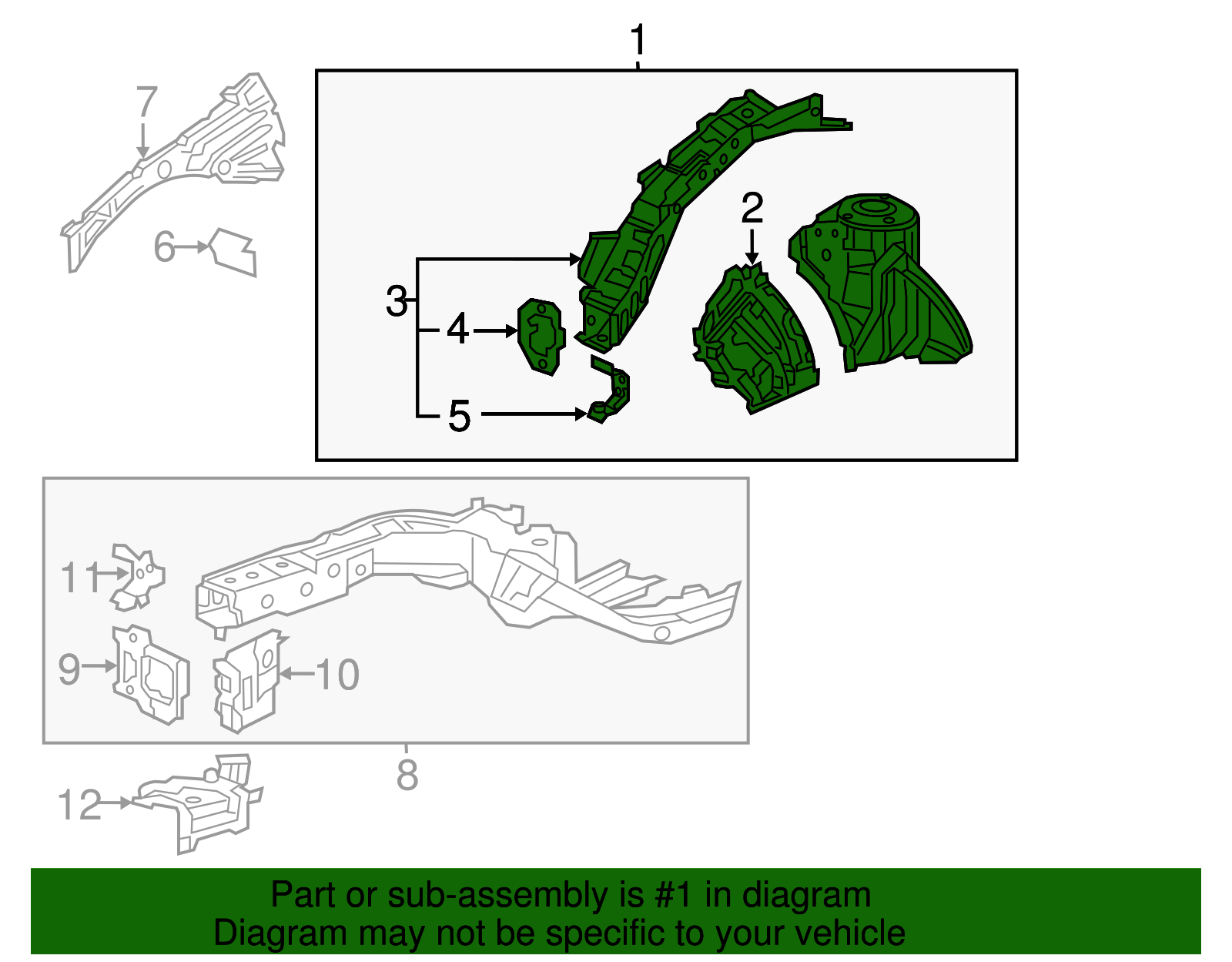 1
7
6
2
3
4
5
11
9
10
8
12

Part or sub-assembly is #1 in diagram
Diagram may not be specific to your vehicle