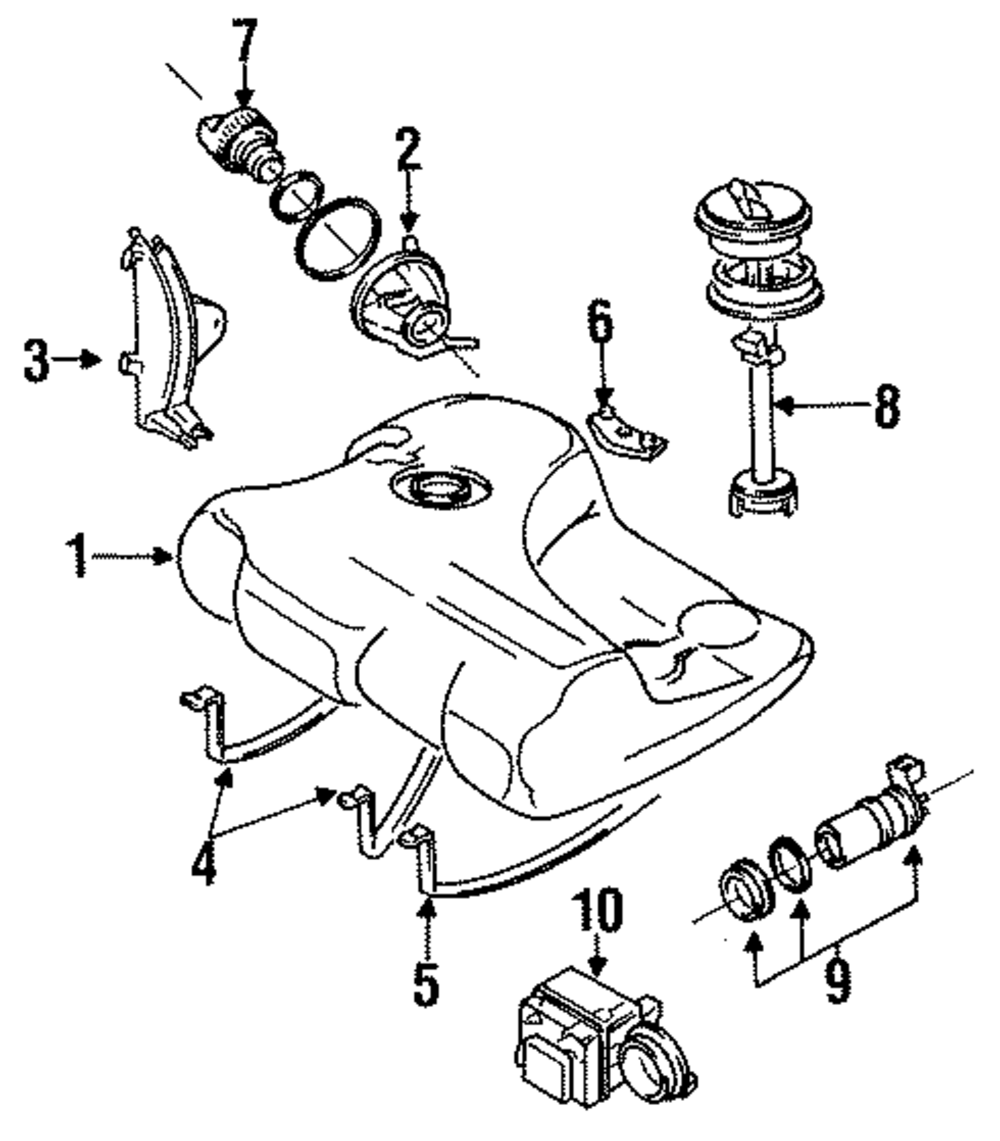 7
2
3
6
8
1
4
5
10
9