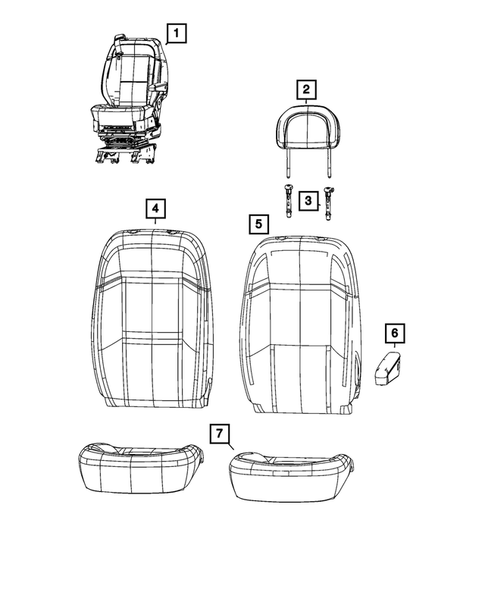 1
2
3
4
5
6
7